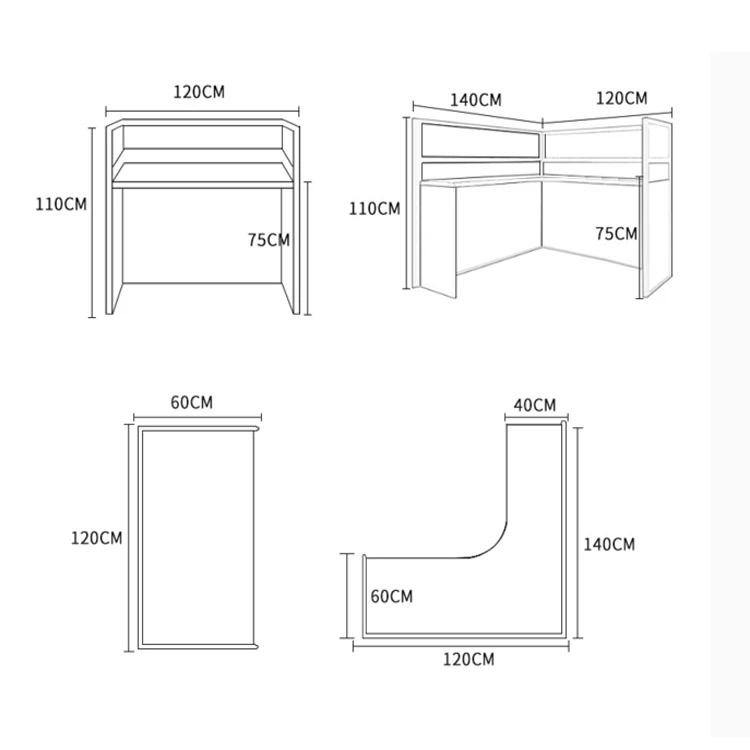 120CM

110CM

75CM

140CM

120CM

110CM

75CM

60CM

120CM

40CM

140CM

60CM

120CM