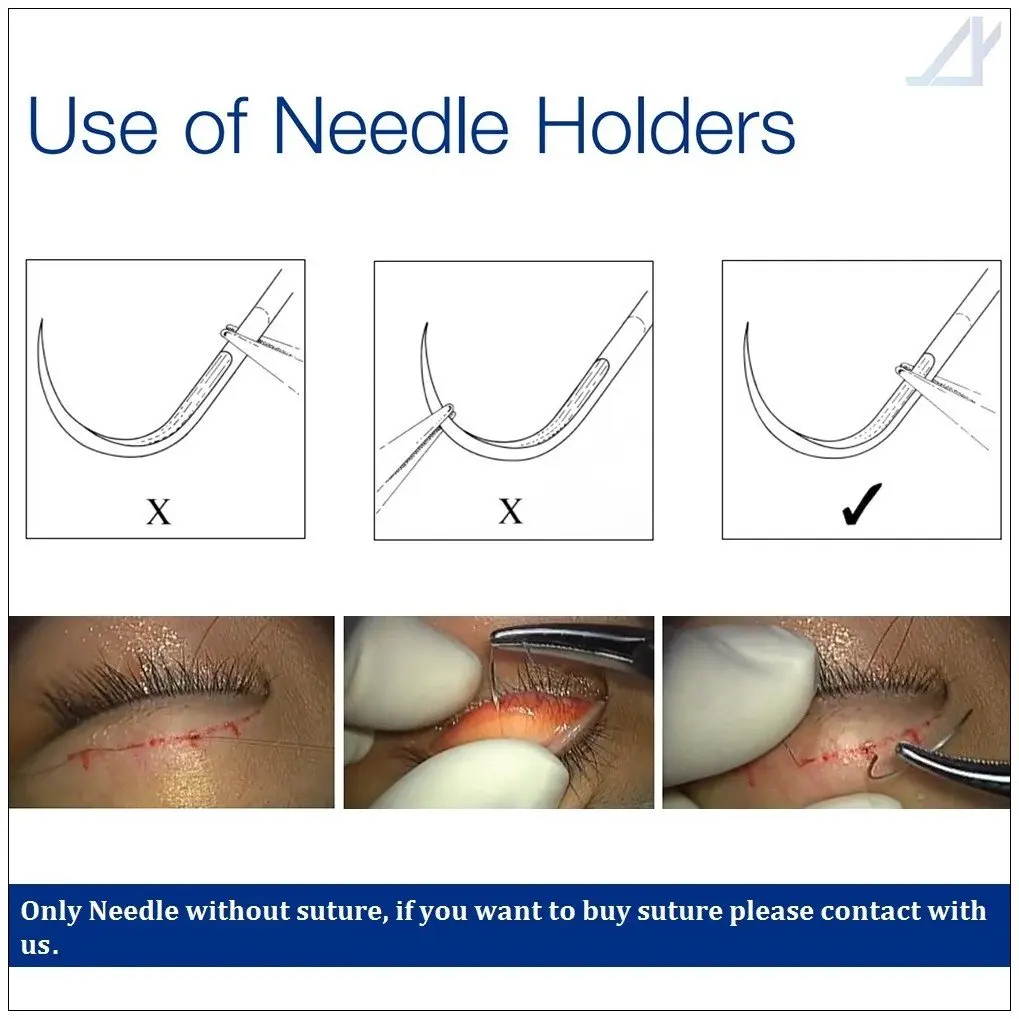 Use of Needle Holders

X

X

✓

Only Needle without suture, if you want to buy suture please contact with us.