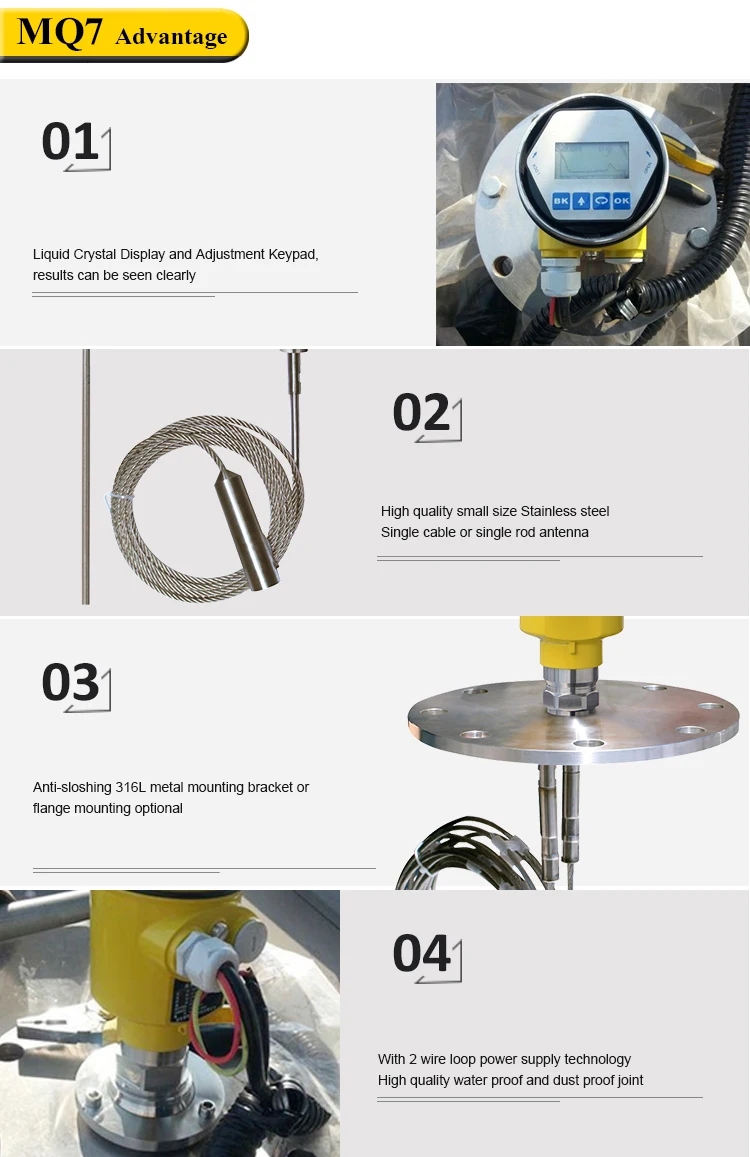 MQ7 Advantage

01

Liquid Crystal Display and Adjustment Keypad, results can be seen clearly

BK OK

02

High quality small size Stainless steel Single cable or single rod antenna

03

Anti-sloshing 316L metal mounting bracket or flange mounting optional

04

With 2 wire loop power supply technology High quality water proof and dust proof joint