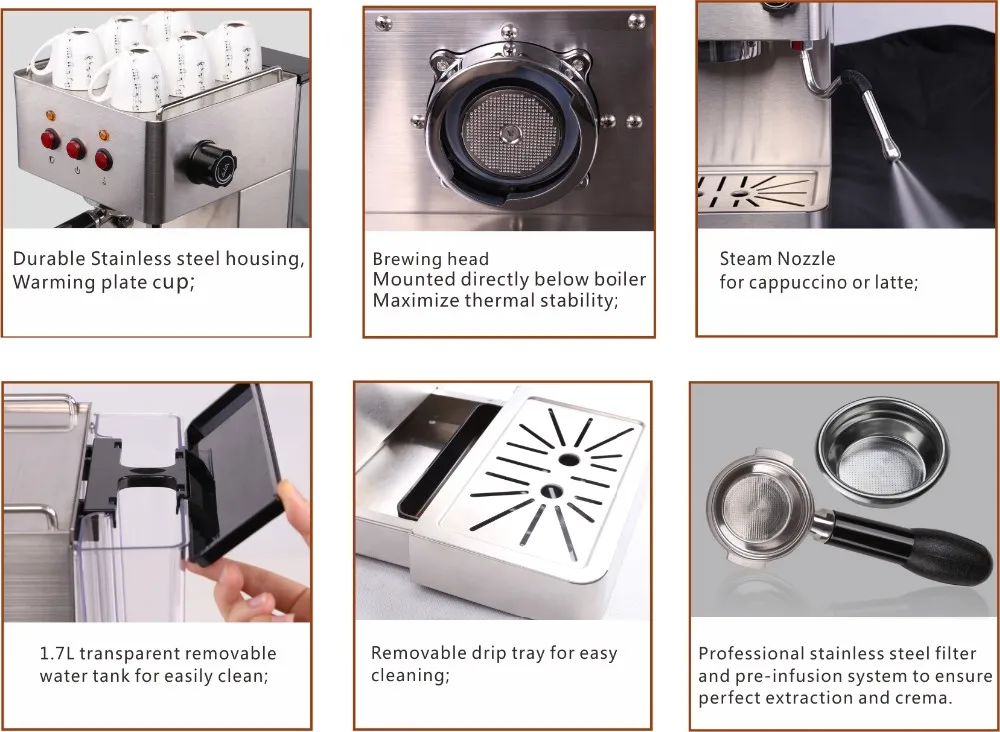 Durable Stainless steel housing, Warming plate cup;

Brewing head
Mounted directly below boiler
Maximize thermal stability;

Steam Nozzle
for cappuccino or latte;

1.7L transparent removable water tank for easily clean;

Removable drip tray for easy cleaning;

Professional stainless steel filter and pre-infusion system to ensure perfect extraction and crema.