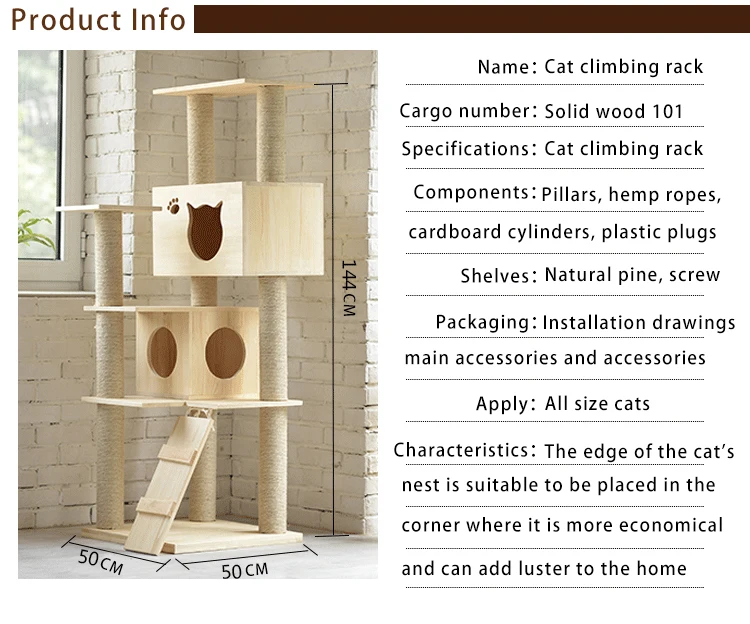 Product Info

144CM

50CM

50CM

Name: Cat climbing rack

Cargo number: Solid wood 101

Specifications: Cat climbing rack

Components: Pillars, hemp ropes, cardboard cylinders, plastic plugs

Shelves: Natural pine, screw

Packaging: Installation drawings main accessories and accessories

Apply: All size cats

Characteristics: The edge of the cat's nest is suitable to be placed in the corner where it is more economical and can add luster to the home