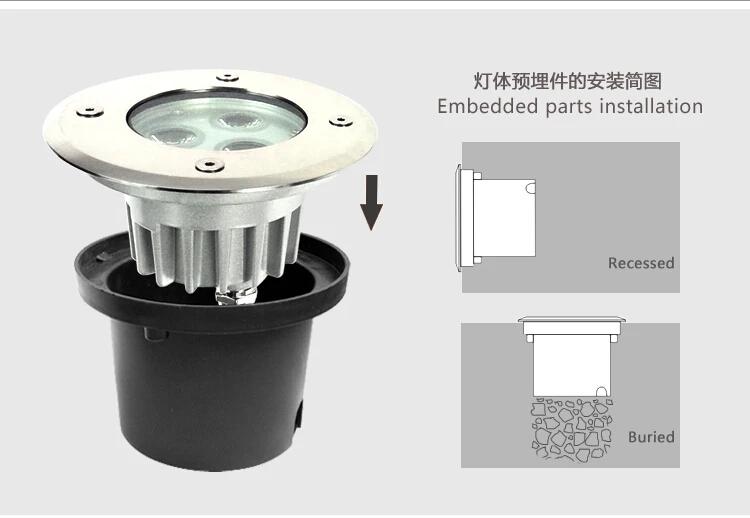 灯体预埋件的安装简图
Embedded parts installation

Recessed

Buried