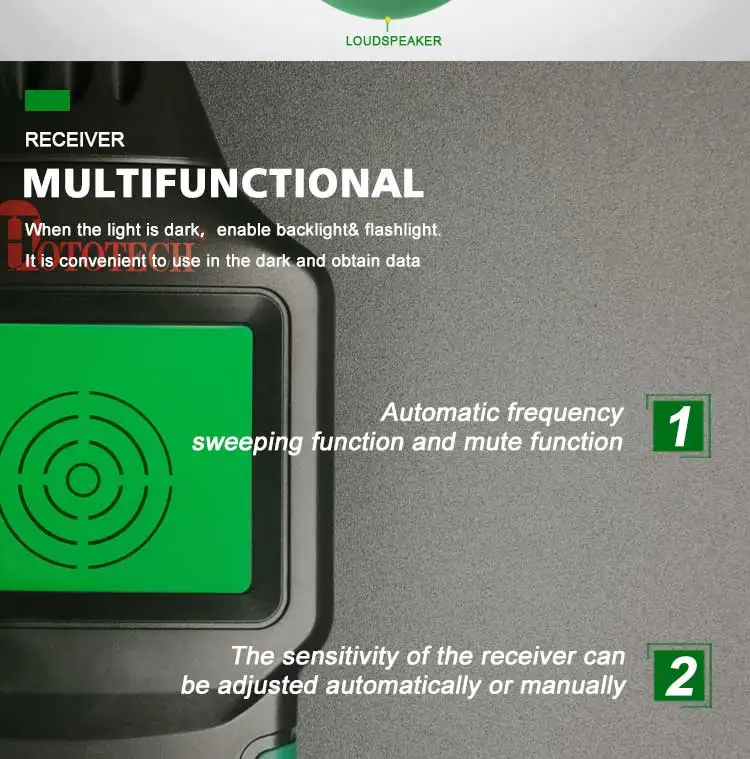 LOUDSPEAKER

RECEIVER

MULTIFUNCTIONAL

TOTOTECH

When the light is dark, enable backlight& flashlight. It is convenient to use in the dark and obtain data

Automatic frequency sweeping function and mute function

1

The sensitivity of the receiver can be adjusted automatically or manually

2