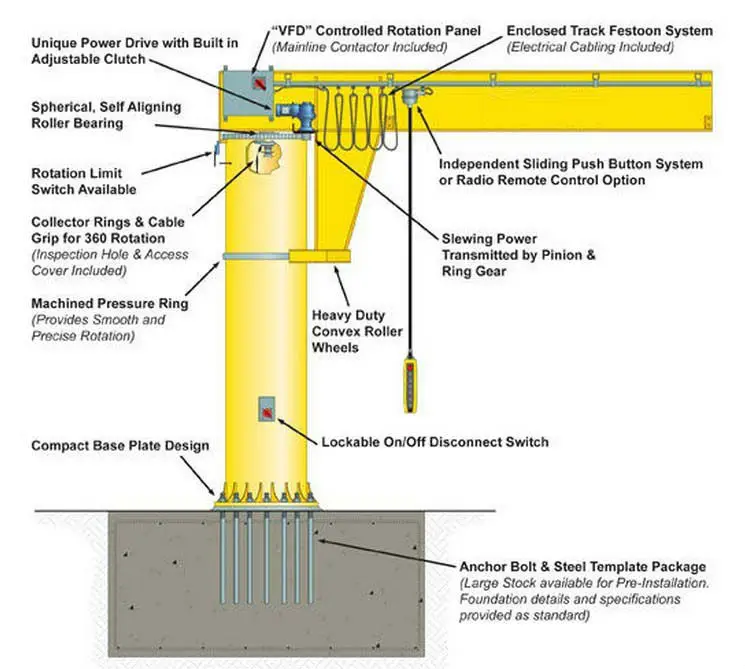 Unique Power Drive with Built in Adjustable Clutch

"VFD" Controlled Rotation Panel
(Mainline Contactor Included)

Enclosed Track Festoon System
(Electrical Cabling Included)

Spherical, Self Aligning Roller Bearing

Rotation Limit Switch Available

Independent Sliding Push Button System or Radio Remote Control Option

Collector Rings & Cable Grip for 360 Rotation
(Inspection Hole & Access Cover Included)

Slewing Power Transmitted by Pinion & Ring Gear

Machined Pressure Ring
(Provides Smooth and Precise Rotation)

Heavy Duty Convex Roller Wheels

Compact Base Plate Design

Lockable On/Off Disconnect Switch

Anchor Bolt & Steel Template Package
(Large Stock available for Pre-Installation. Foundation details and specifications provided as standard)