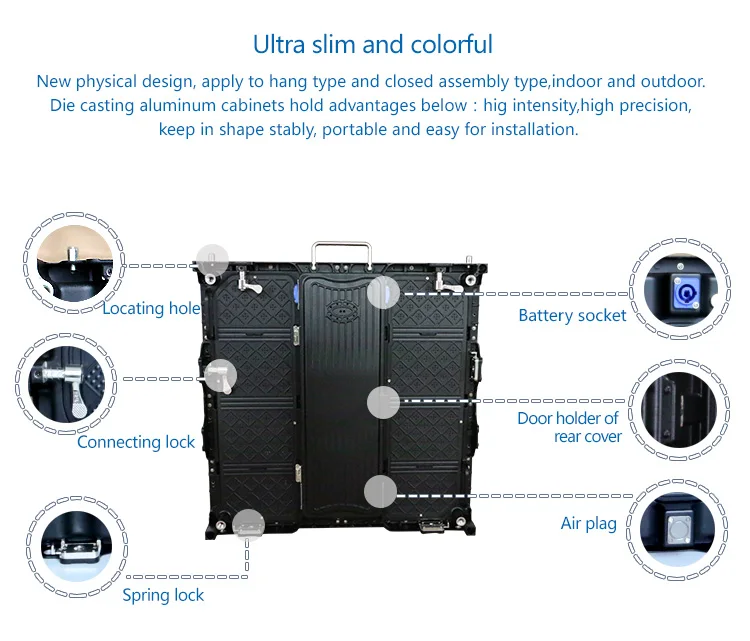 Ultra slim and colorful

New physical design, apply to hang type and closed assembly type,indoor and outdoor. Die casting aluminum cabinets hold advantages below : hig intensity,high precision, keep in shape stably, portable and easy for installation.

Locating hole

Connecting lock

Spring lock

Battery socket

Door holder of rear cover

Air plag