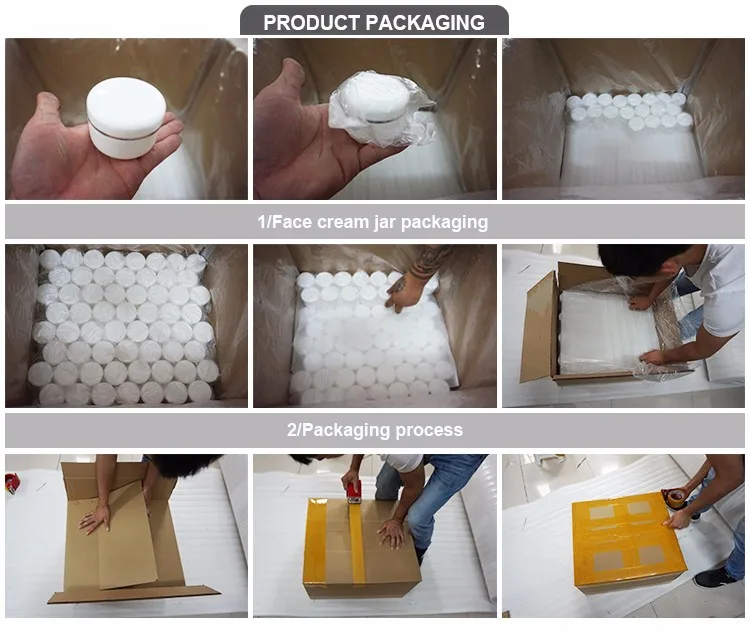 PRODUCT PACKAGING

1/Face cream jar packaging

2/Packaging process