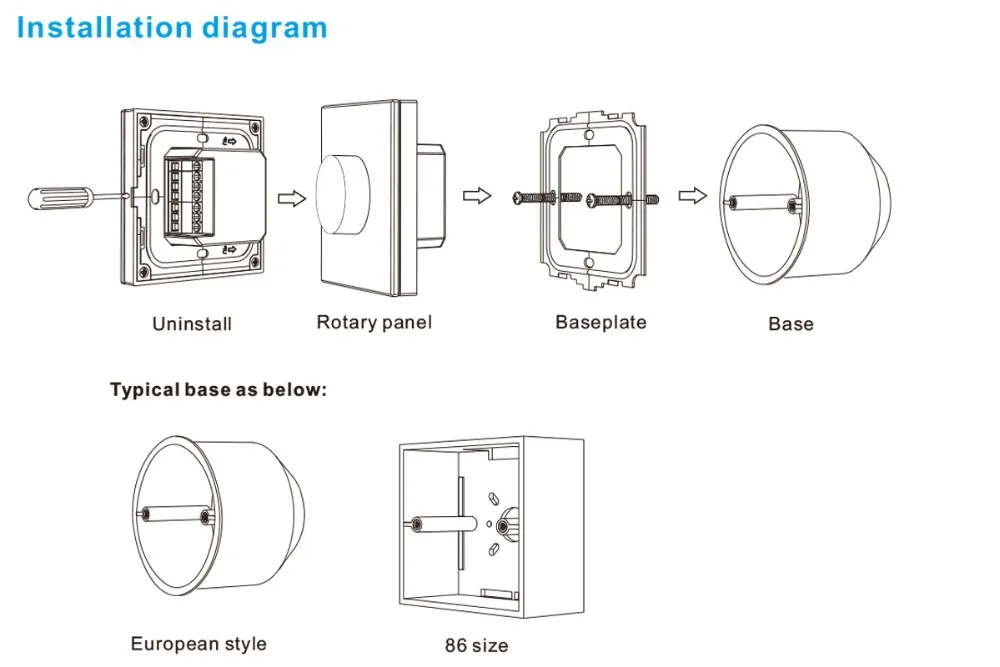 Installation diagram

Uninstall

Rotary panel

Baseplate

Base

Typical base as below:

European style

86 size