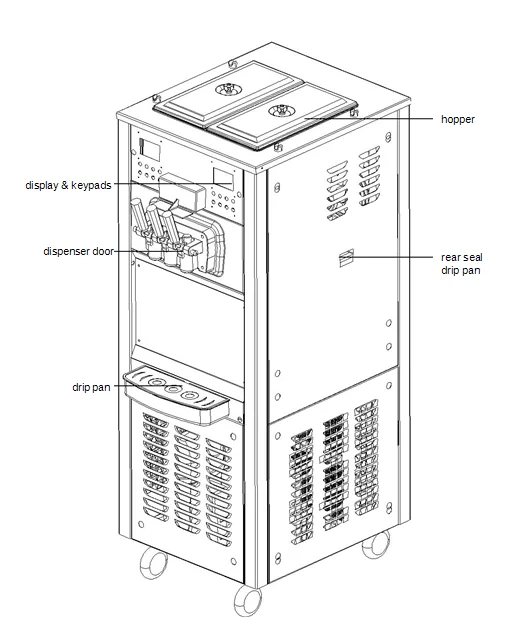 hopper

display & keypads

dispenser door

rear seal
drip pan

drip pan