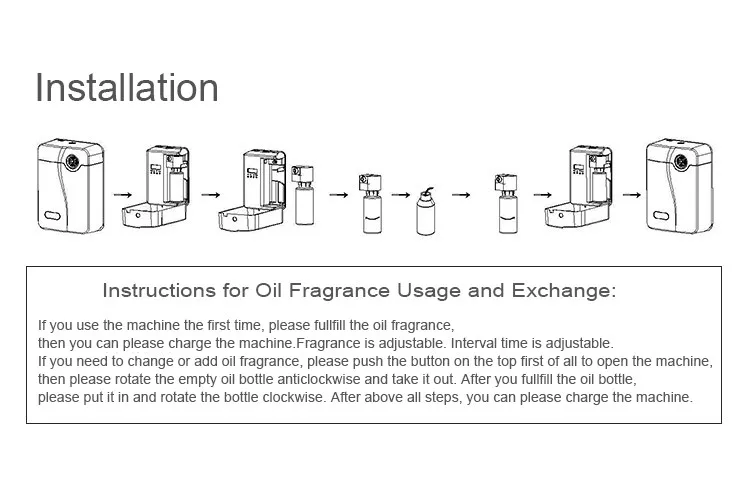 Installation

Instructions for Oil Fragrance Usage and Exchange:

If you use the machine the first time, please fullfill the oil fragrance,
then you can please charge the machine.Fragrance is adjustable. Interval time is adjustable.
If you need to change or add oil fragrance, please push the button on the top first of all to open the machine,
then please rotate the empty oil bottle anticlockwise and take it out. After you fullfill the oil bottle,
please put it in and rotate the bottle clockwise. After above all steps, you can please charge the machine.