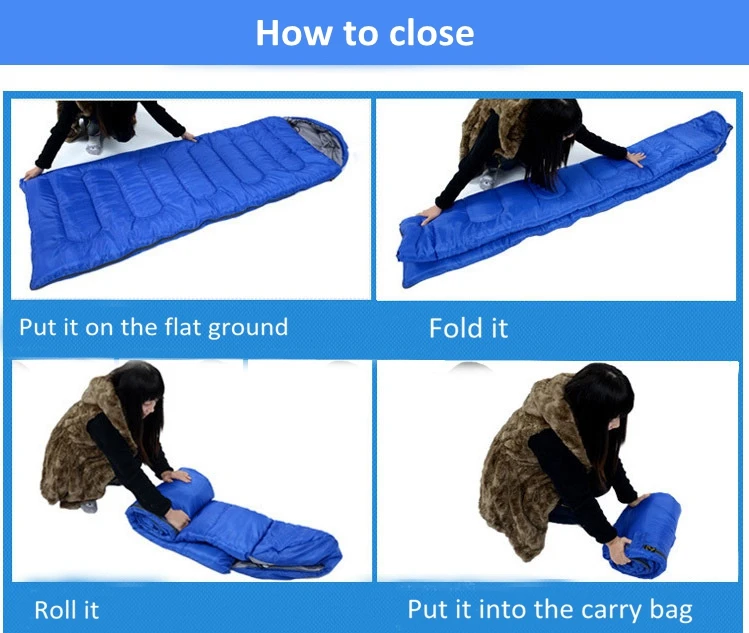 How to close

Put it on the flat ground

Fold it

Roll it

Put it into the carry bag