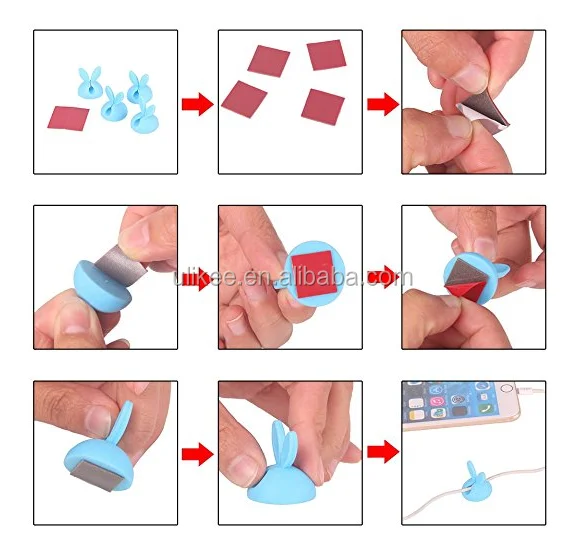 ulikee.en.alibaba.com