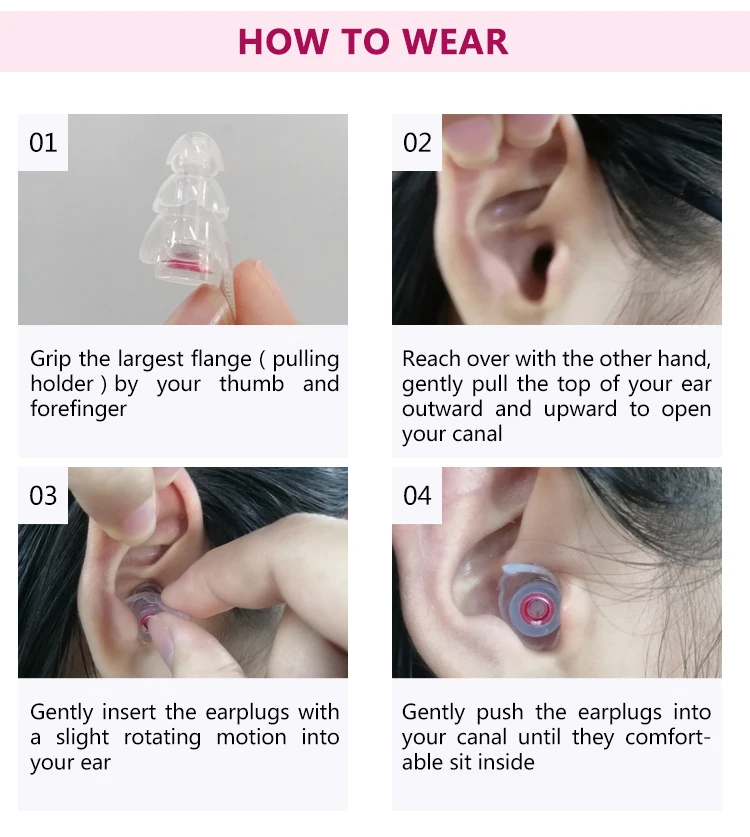 HOW TO WEAR

01

Grip the largest flange ( pulling holder ) by your thumb and forefinger

02

Reach over with the other hand, gently pull the top of your ear outward and upward to open your canal

03

Gently insert the earplugs with a slight rotating motion into your ear

04

Gently push the earplugs into your canal until they comfortable sit inside