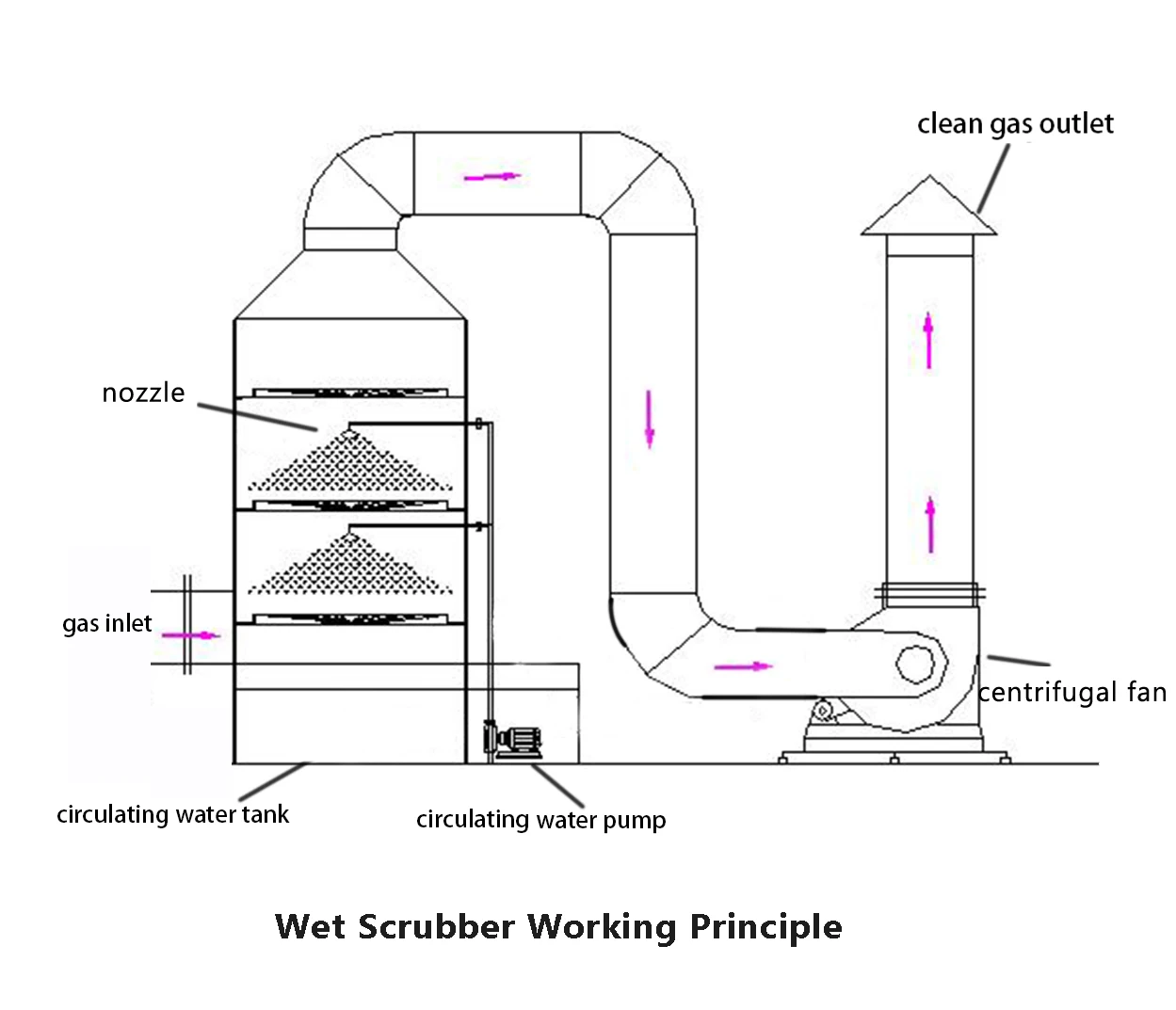 clean gas outlet

nozzle

gas inlet

centrifugal fan

circulating water tank

circulating water pump

Wet Scrubber Working Principle