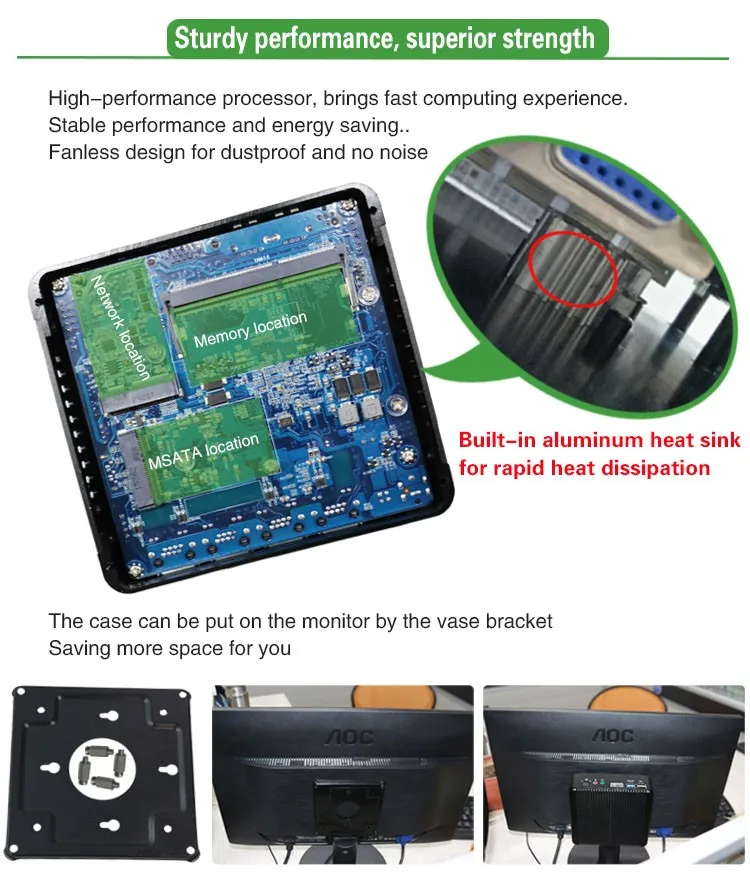 Sturdy performance, superior strength

High–performance processor, brings fast computing experience.
Stable performance and energy saving..
Fanless design for dustproof and no noise

Network location

Memory location

MSATA location

Built–in aluminum heat sink for rapid heat dissipation

The case can be put on the monitor by the vase bracket
Saving more space for you

AOC

AOC