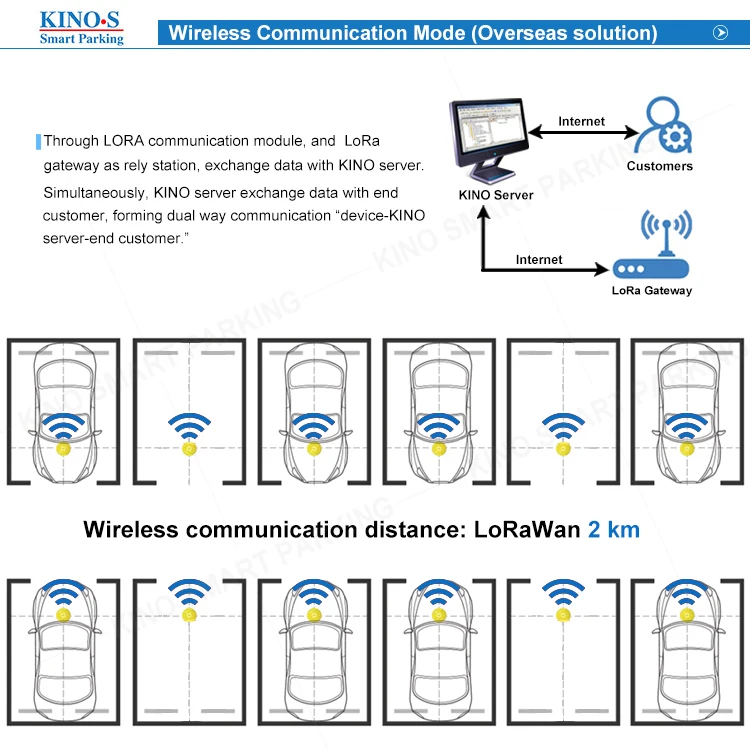 KINO·S
Smart Parking

Wireless Communication Mode (Overseas solution)

Through LORA communication module, and LoRa gateway as rely station, exchange data with KINO server. Simultaneously, KINO server exchange data with end customer, forming dual way communication "device-KINO server-end customer."

Internet
Customers
KINO Server
Internet
LoRa Gateway

KINO SMART PARKING

Wireless communication distance: LoRaWan 2 km