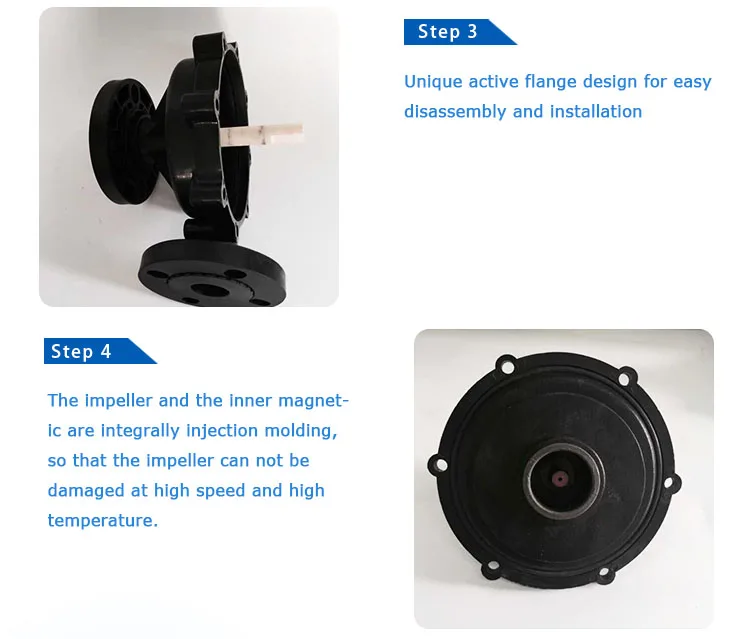 Step 3

Unique active flange design for easy disassembly and installation

Step 4

The impeller and the inner magnetic are integrally injection molding, so that the impeller can not be damaged at high speed and high temperature.