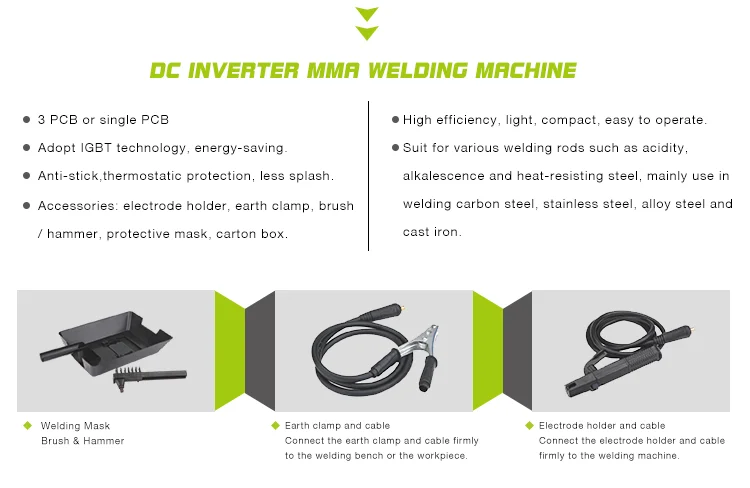 DC INVERTER MMA WELDING MACHINE

● 3 PCB or single PCB

● Adopt IGBT technology, energy-saving.

● Anti-stick,thermostatic protection, less splash.

● Accessories: electrode holder, earth clamp, brush / hammer, protective mask, carton box.

● High efficiency, light, compact, easy to operate.

● Suit for various welding rods such as acidity, alkalescence and heat-resisting steel, mainly use in welding carbon steel, stainless steel, alloy steel and cast iron.

◆ Welding Mask
Brush & Hammer

◆ Earth clamp and cable
Connect the earth clamp and cable firmly to the welding bench or the workpiece.

◆ Electrode holder and cable
Connect the electrode holder and cable firmly to the welding machine.