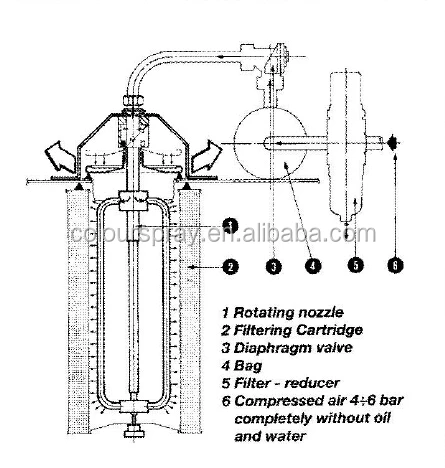 colourspray.en.alibaba.com

1

2

3

4

5

6

1 Rotating nozzle
2 Filtering Cartridge
3 Diaphragm valve
4 Bag
5 Filter - reducer
6 Compressed air 4÷6 bar completely without oil and water