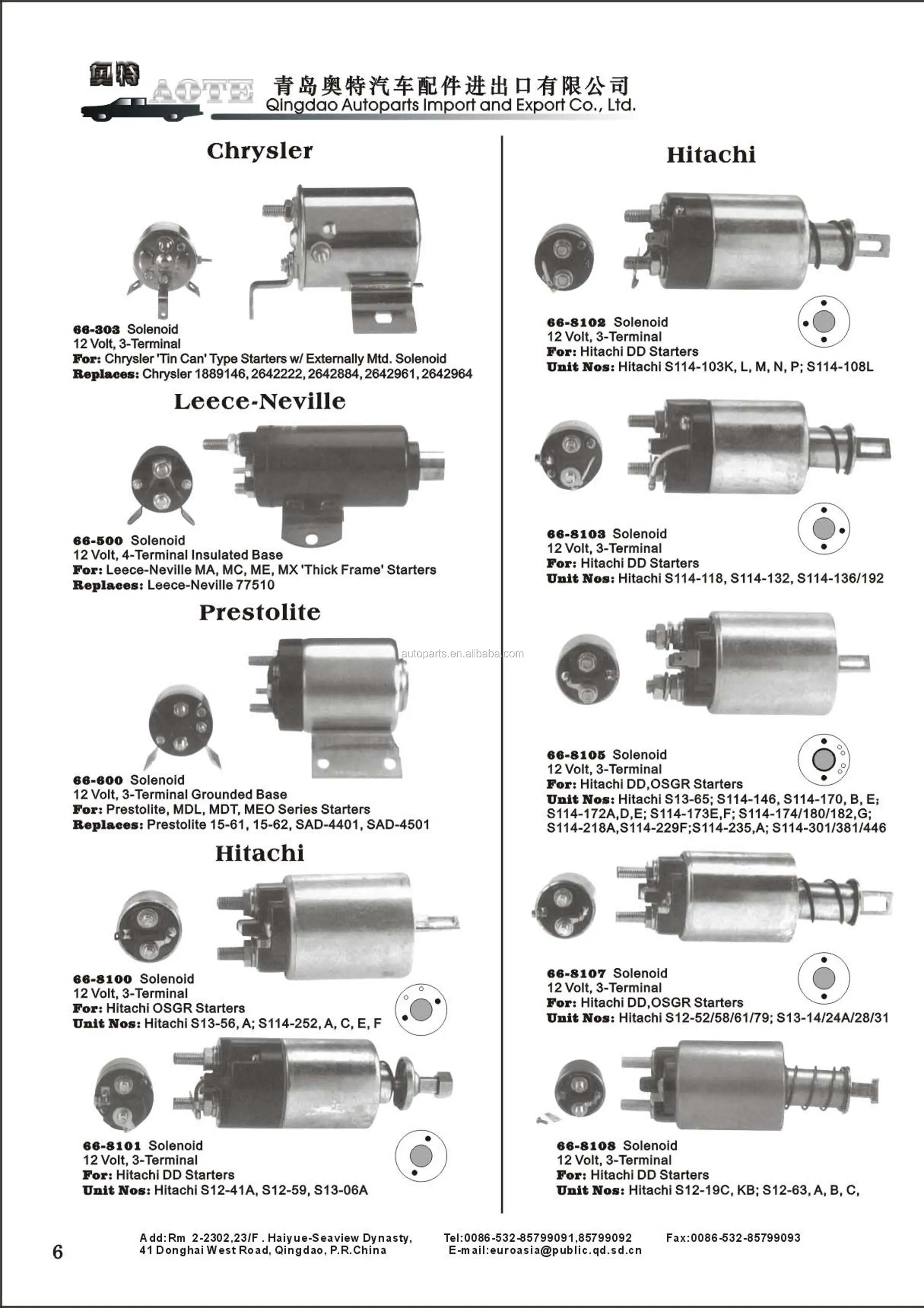 奥特 AOTE 青岛奥特汽车配件进出口有限公司
Qingdao Autoparts Import and Export Co., Ltd.

Chrysler

66-303 Solenoid
12 Volt, 3-Terminal
For: Chrysler 'Tin Can' Type Starters w/ Externally Mtd. Solenoid
Replaces: Chrysler 1889146, 2642222, 2642884, 2642961, 2642964

Leece-Neville

66-500 Solenoid
12 Volt, 4-Terminal Insulated Base
For: Leece-Neville MA, MC, ME, MX 'Thick Frame' Starters
Replaces: Leece-Neville 77510

Prestolite

66-600 Solenoid
12 Volt, 3-Terminal Grounded Base
For: Prestolite, MDL, MDT, MEO Series Starters
Replaces: Prestolite 15-61, 15-62, SAD-4401, SAD-4501

Hitachi

66-8100 Solenoid
12 Volt, 3-Terminal
For: Hitachi OSGR Starters
Unit Nos: Hitachi S13-56, A; S114-252, A, C, E, F

66-8101 Solenoid
12 Volt, 3-Terminal
For: Hitachi DD Starters
Unit Nos: Hitachi S12-41A, S12-59, S13-06A

Hitachi

66-8102 Solenoid
12 Volt, 3-Terminal
For: Hitachi DD Starters
Unit Nos: Hitachi S114-103K, L, M, N, P; S114-108L

66-8103 Solenoid
12 Volt, 3-Terminal
For: Hitachi DD Starters
Unit Nos: Hitachi S114-118, S114-132, S114-136/192

autoparts.en.alibaba.com

66-8105 Solenoid
12 Volt, 3-Terminal
For: Hitachi DD,OSGR Starters
Unit Nos: Hitachi S13-65; S114-146, S114-170, B, E; S114-172A,D,E; S114-173E,F; S114-174/180/182,G; S114-218A,S114-229F;S114-235,A; S114-301/381/446

66-8107 Solenoid
12 Volt, 3-Terminal
For: Hitachi DD,OSGR Starters
Unit Nos: Hitachi S12-52/58/61/79; S13-14/24A/28/31

66-8108 Solenoid
12 Volt, 3-Terminal
For: Hitachi DD Starters
Unit Nos: Hitachi S12-19C, KB; S12-63, A, B, C,

6

Add:Rm 2-2302,23/F . Haiyue-Seaview Dynasty, 41 Donghai West Road, Qingdao, P.R.China
Tel:0086-532-85799091,85799092
E-mail:euroasia@public.qd.sd.cn
Fax:0086-532-85799093