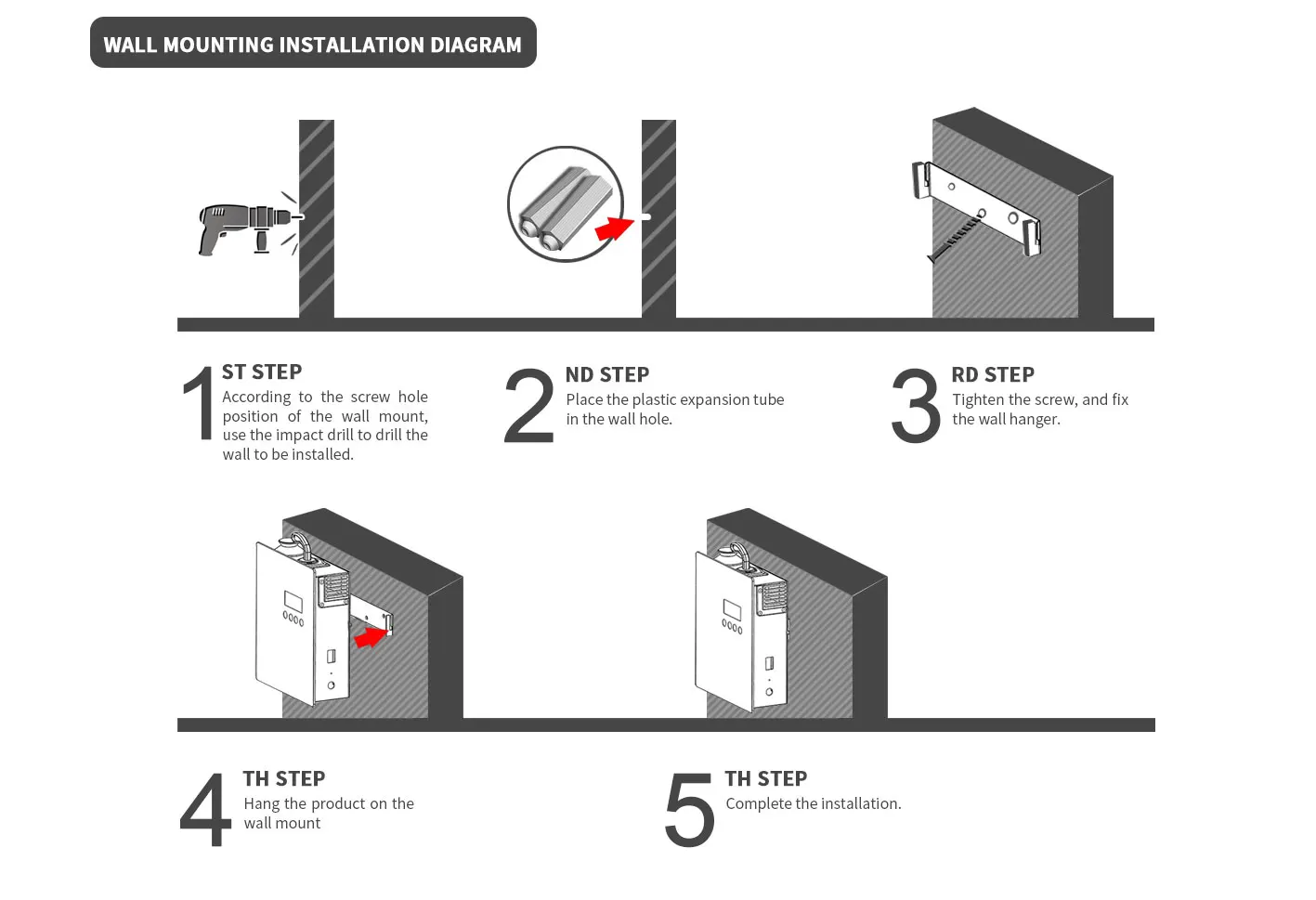 WALL MOUNTING INSTALLATION DIAGRAM

1 ST STEP
According to the screw hole position of the wall mount, use the impact drill to drill the wall to be installed.

2 ND STEP
Place the plastic expansion tube in the wall hole.

3 RD STEP
Tighten the screw, and fix the wall hanger.

4 TH STEP
Hang the product on the wall mount

5 TH STEP
Complete the installation.