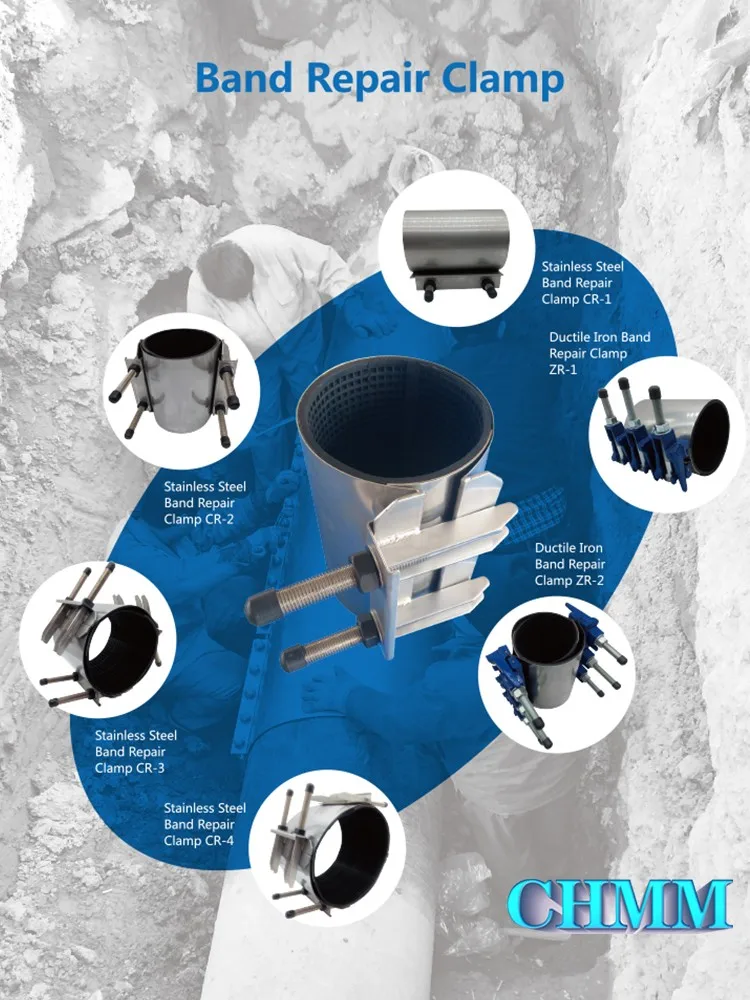 Band Repair Clamp

Stainless Steel Band Repair Clamp CR-1

Ductile Iron Band Repair Clamp ZR-1

Stainless Steel Band Repair Clamp CR-2

Ductile Iron Band Repair Clamp ZR-2

Stainless Steel Band Repair Clamp CR-3

Stainless Steel Band Repair Clamp CR-4

CHMM