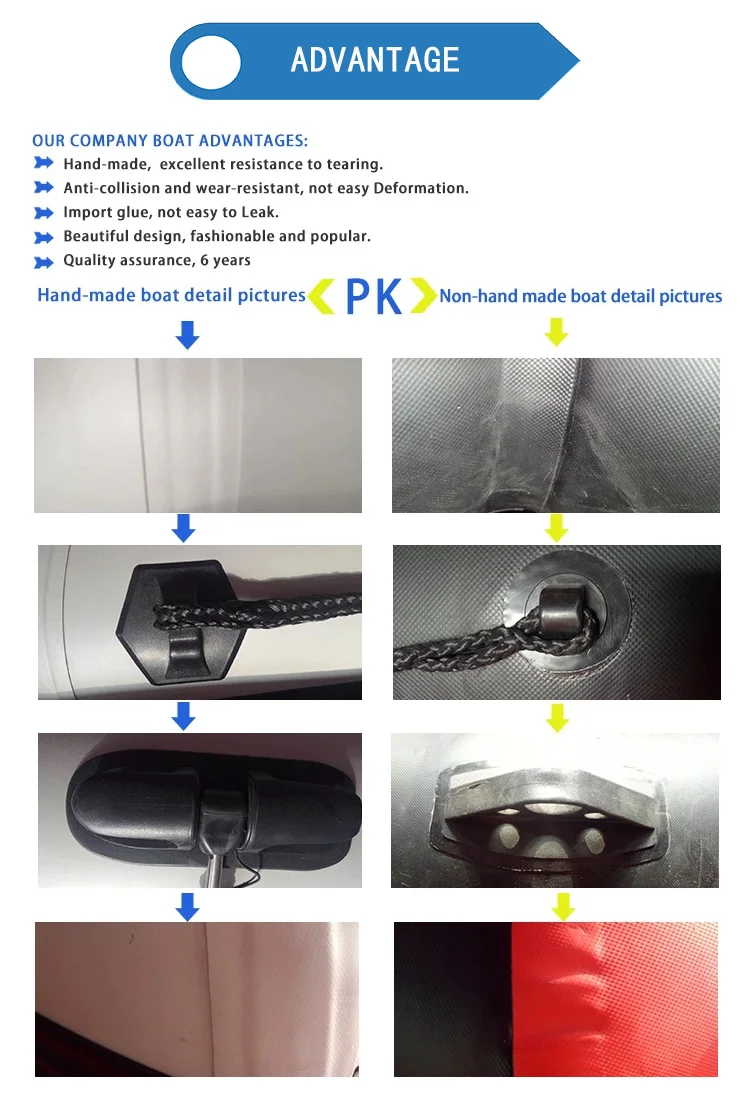 ADVANTAGE

OUR COMPANY BOAT ADVANTAGES:
Hand-made, excellent resistance to tearing.
Anti-collision and wear-resistant, not easy Deformation.
Import glue, not easy to Leak.
Beautiful design, fashionable and popular.
Quality assurance, 6 years

Hand-made boat detail pictures PK Non-hand made boat detail pictures