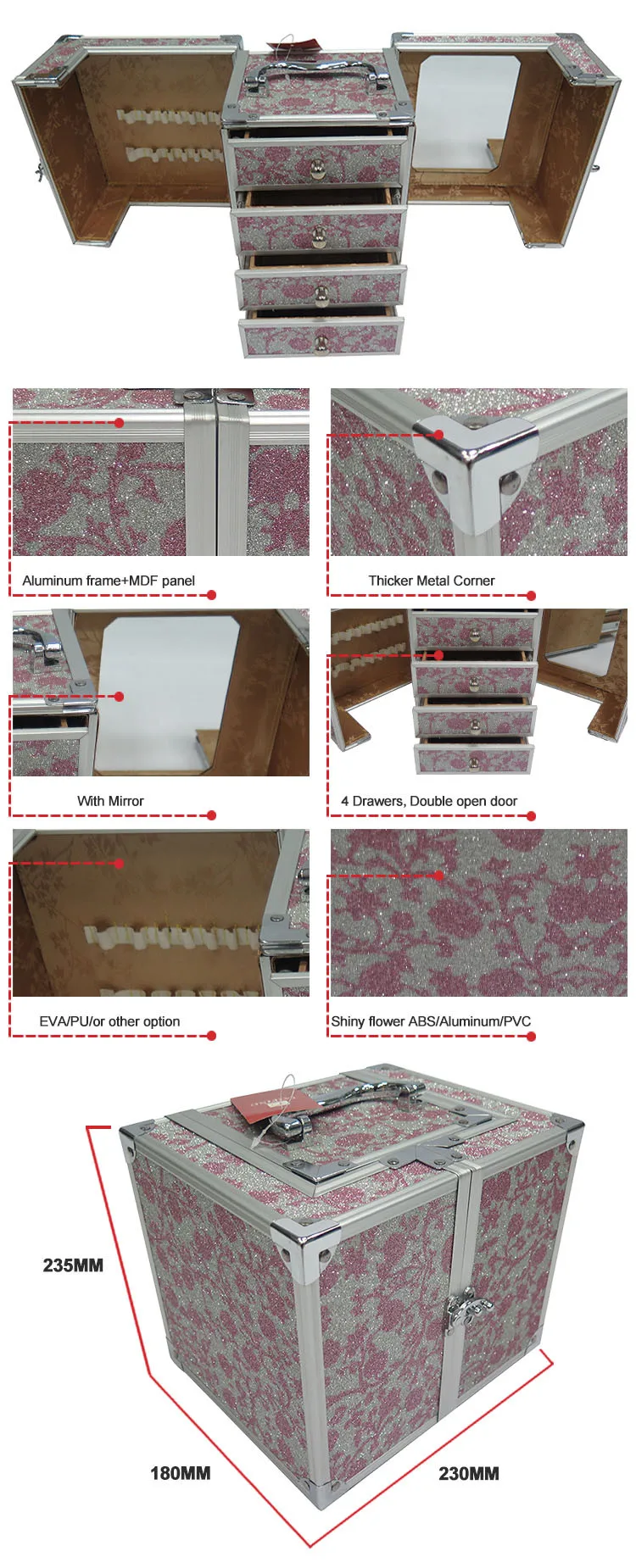 Aluminum frame+MDF panel

Thicker Metal Corner

With Mirror

4 Drawers, Double open door

EVA/PU/or other option

Shiny flower ABS/Aluminum/PVC

235MM

180MM

230MM