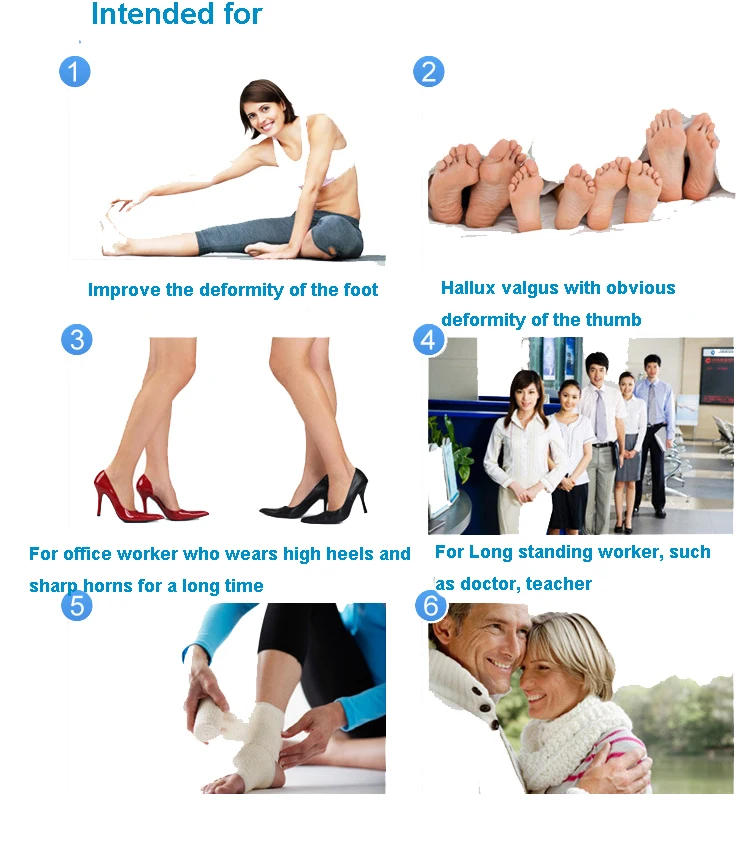 Intended for

1

Improve the deformity of the foot

2

Hallux valgus with obvious deformity of the thumb

3

For office worker who wears high heels and sharp horns for a long time

4

For Long standing worker, such as doctor, teacher

5

6