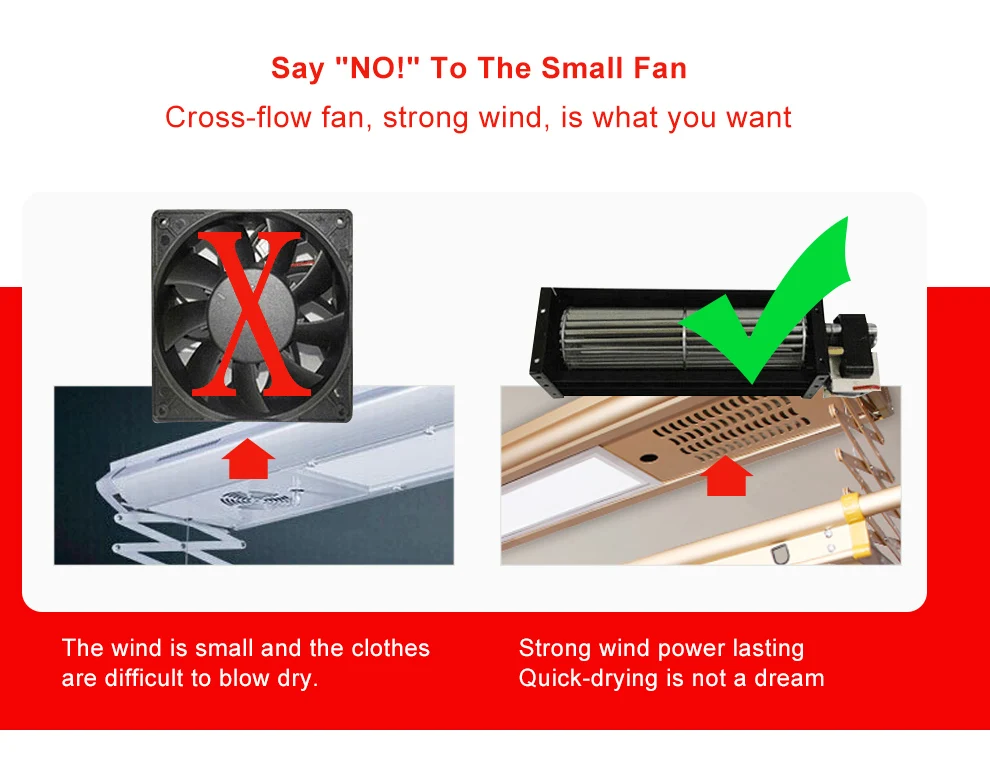 Say "NO!" To The Small Fan

Cross-flow fan, strong wind, is what you want

X

The wind is small and the clothes are difficult to blow dry.

Strong wind power lasting
Quick-drying is not a dream