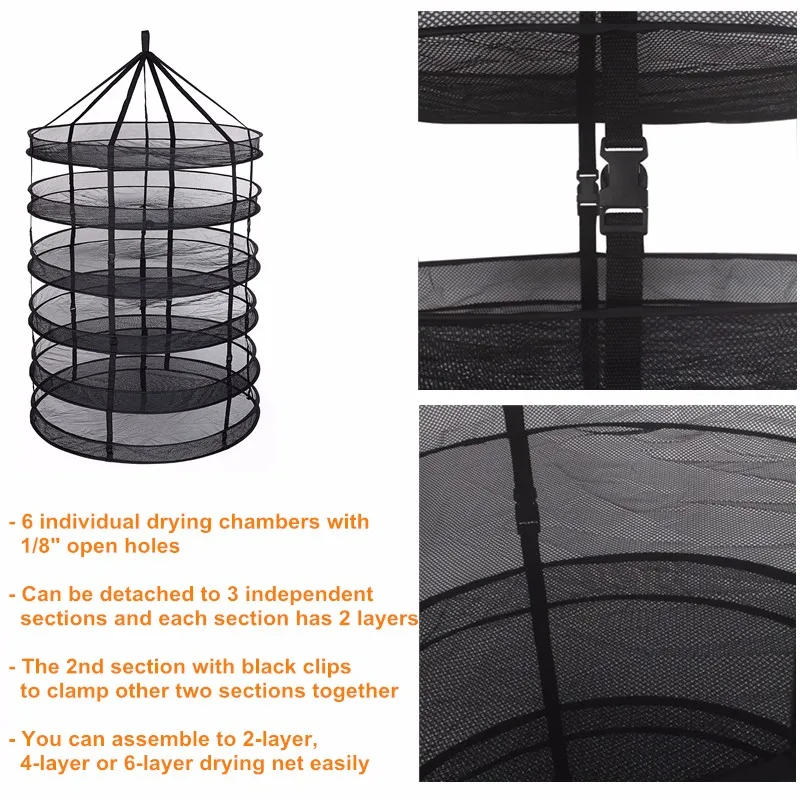 - 6 individual drying chambers with 1/8" open holes

- Can be detached to 3 independent sections and each section has 2 layers

- The 2nd section with black clips to clamp other two sections together

- You can assemble to 2-layer, 4-layer or 6-layer drying net easily