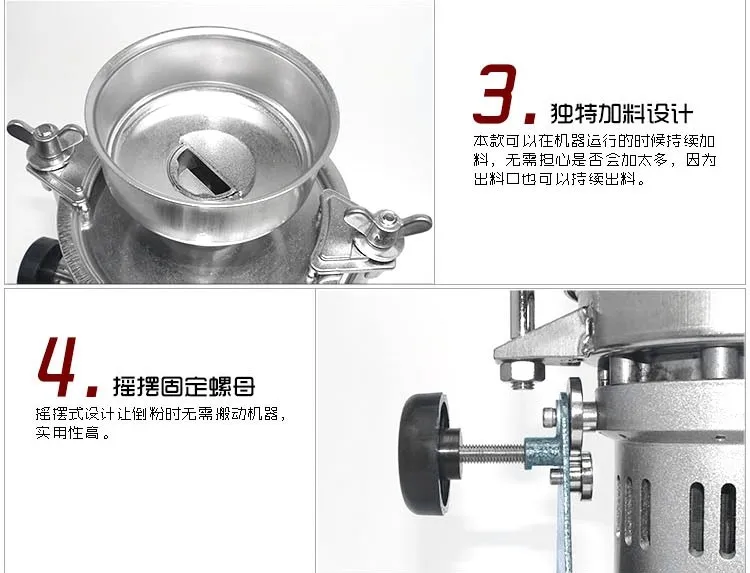 3. 独特加料设计

本款可以在机器运行的时候持续加料，无需担心是否会加太多，因为出料口也可以持续出料。

4. 摇摆固定螺母

摇摆式设计让倒粉时无需搬动机器，实用性高。