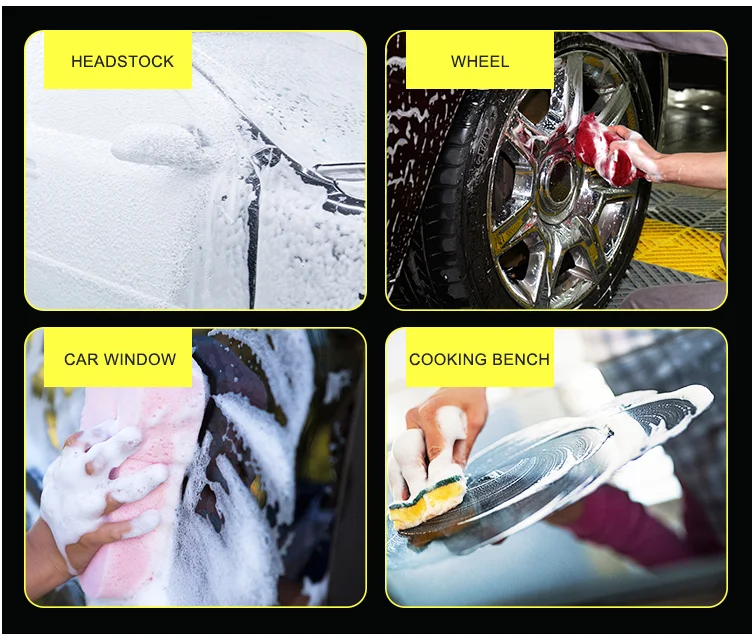 HEADSTOCK

WHEEL

CAR WINDOW

COOKING BENCH