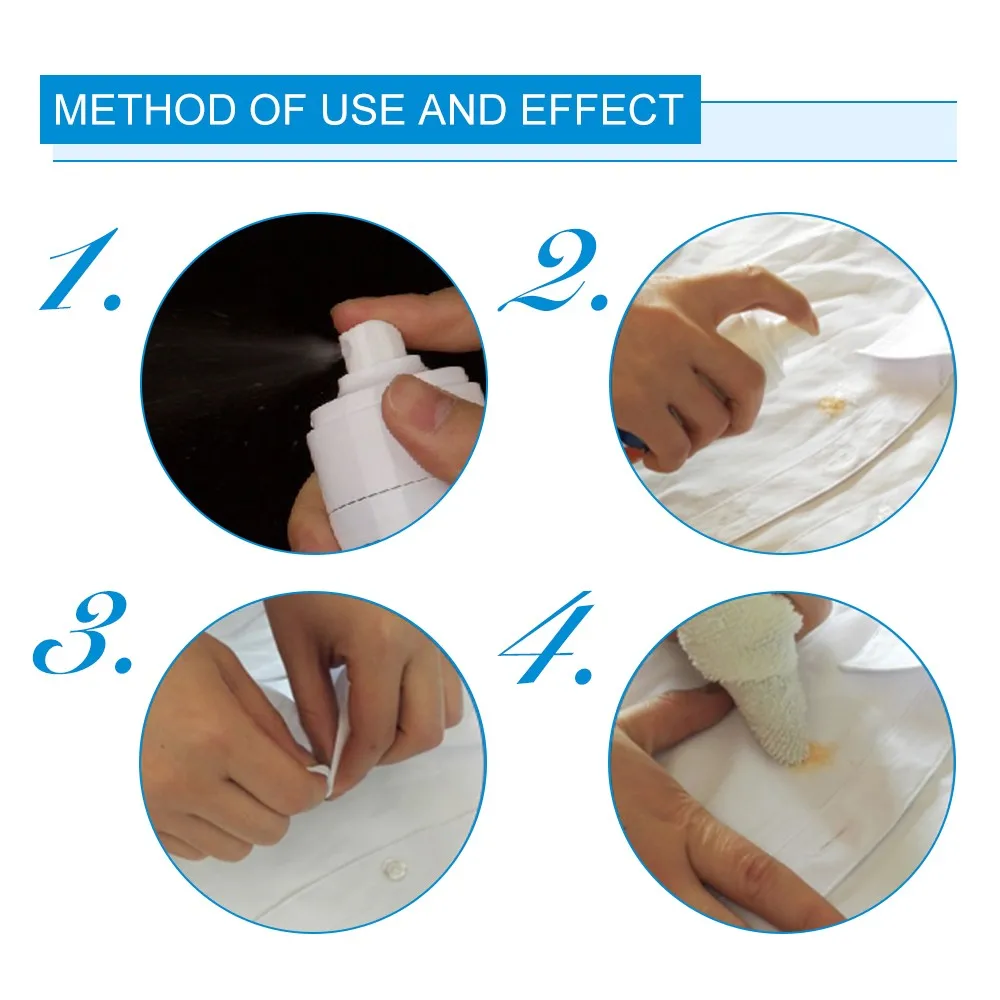 METHOD OF USE AND EFFECT

1.

2.

3.

4.