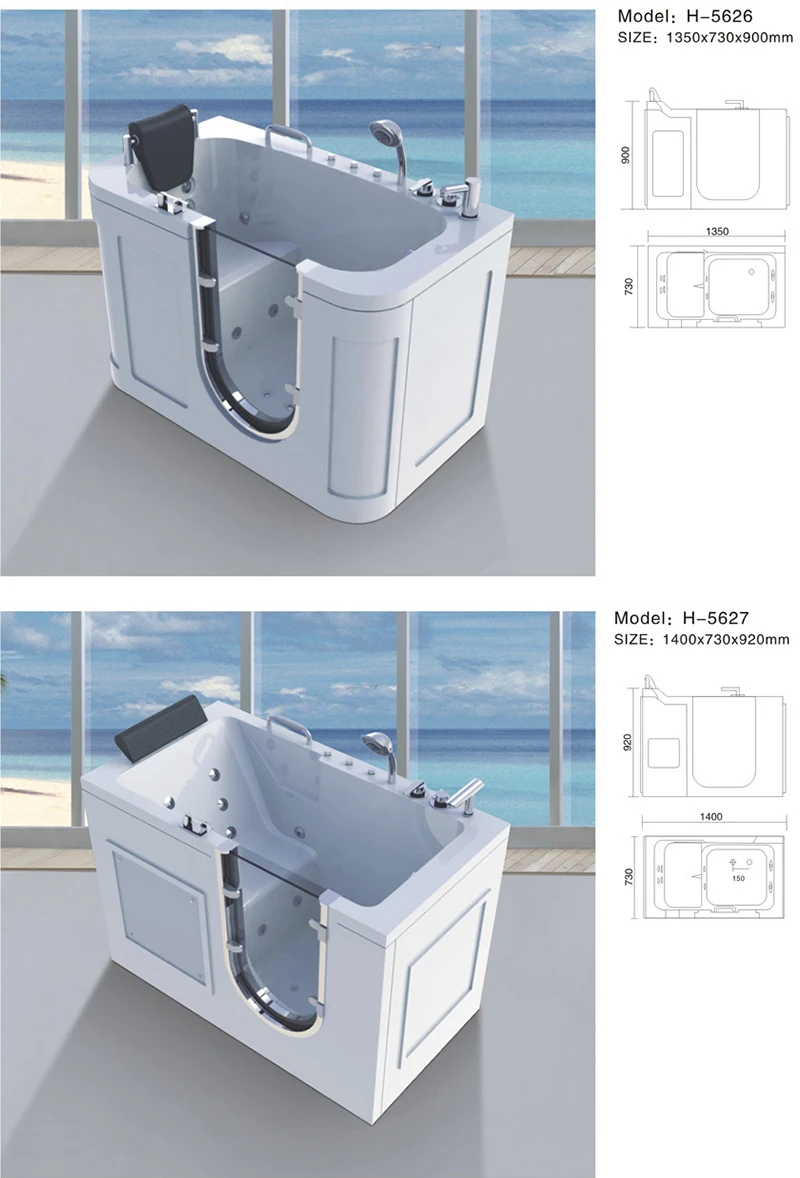 Model: H-5626
SIZE: 1350x730x900mm

900

1350

730

Model: H-5627
SIZE: 1400x730x920mm

920

1400

730

150