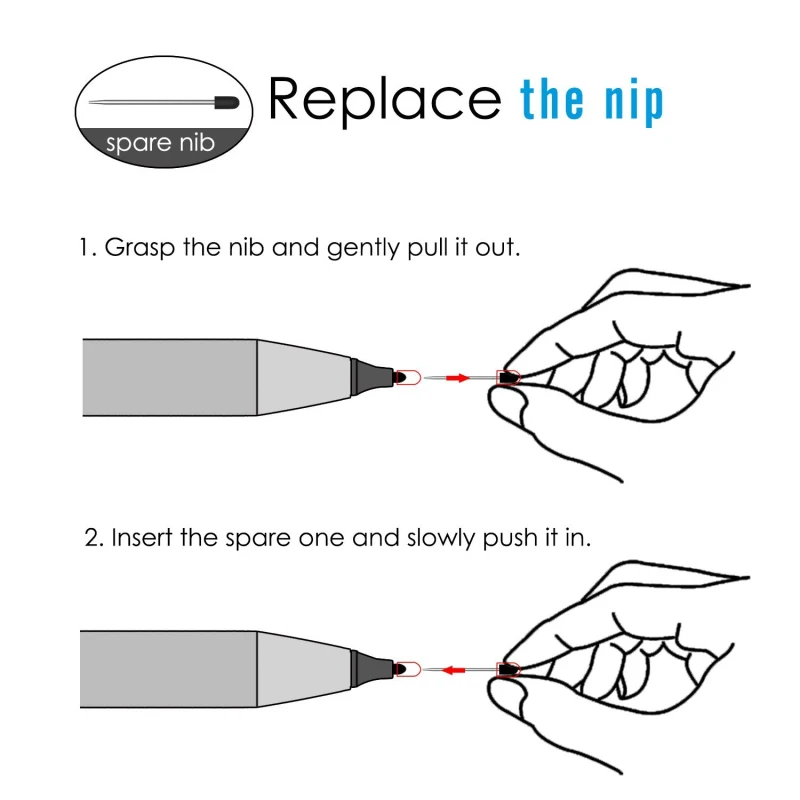 spare nib

Replace the nip

1. Grasp the nib and gently pull it out.

2. Insert the spare one and slowly push it in.