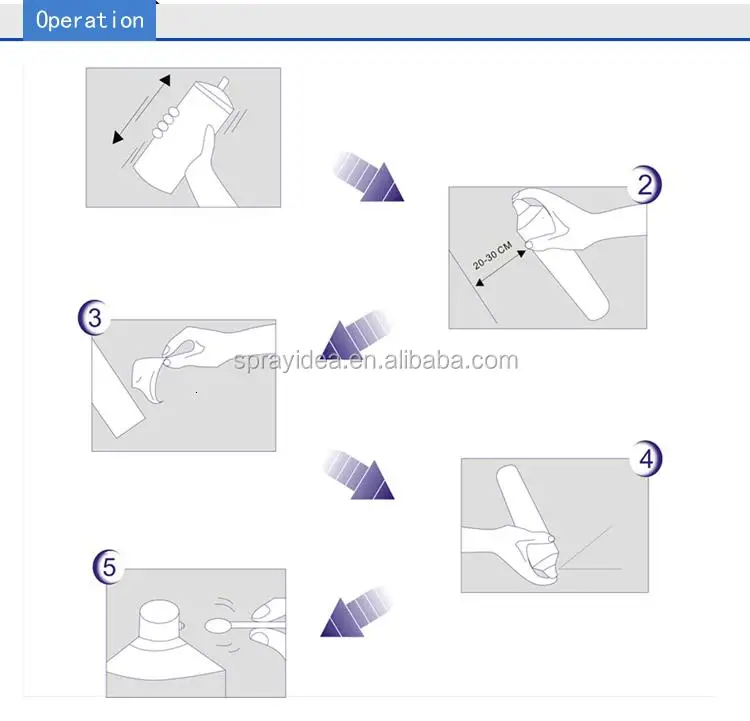 Operation

2

20-30 CM

3

sprayidea.en.alibaba.com

4

5