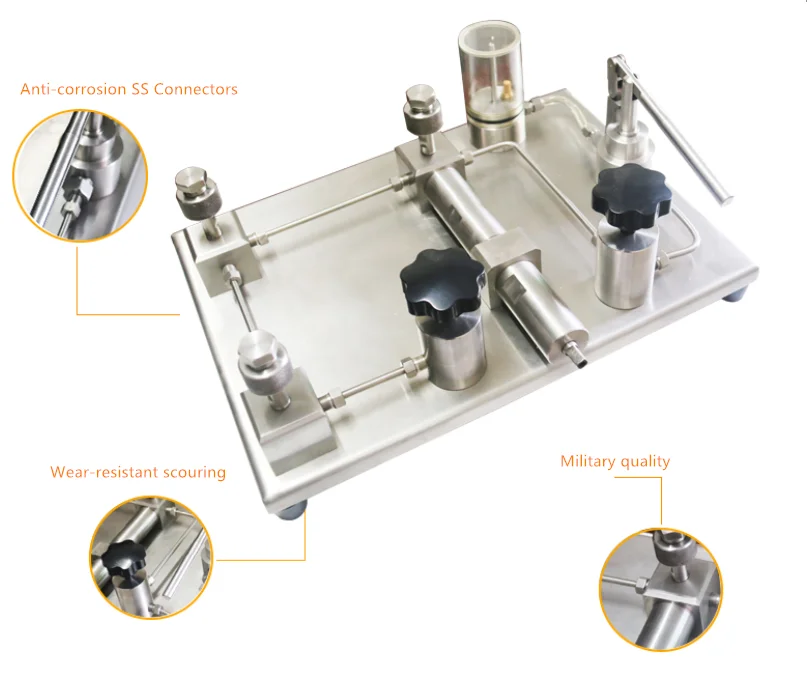 Anti-corrosion SS Connectors

Wear-resistant scouring

Military quality