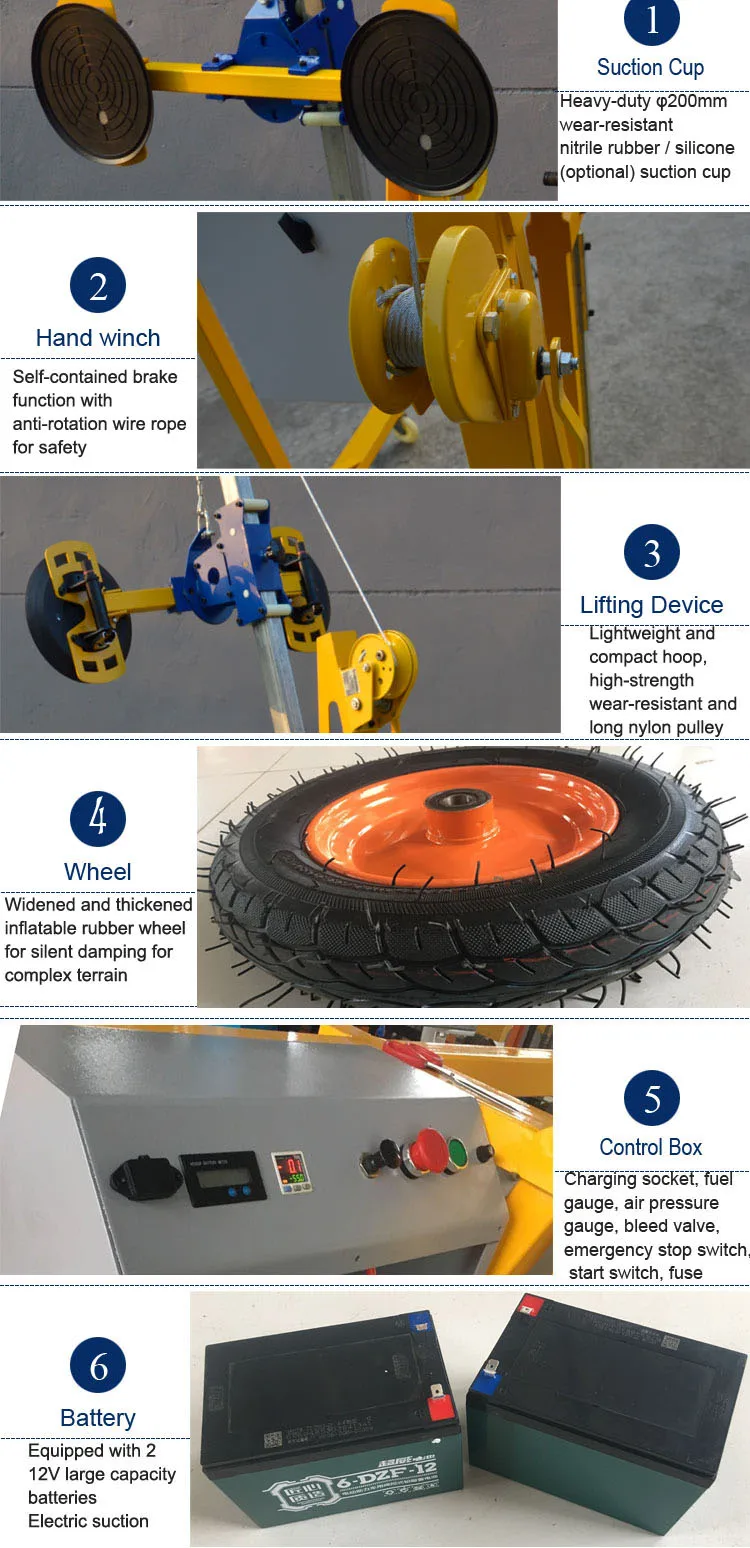 1
Suction Cup
Heavy-duty φ200mm wear-resistant nitrile rubber / silicone (optional) suction cup

2
Hand winch
Self-contained brake function with anti-rotation wire rope for safety

3
Lifting Device
Lightweight and compact hoop, high-strength wear-resistant and long nylon pulley

4
Wheel
Widened and thickened inflatable rubber wheel for silent damping for complex terrain

5
Control Box
Charging socket, fuel gauge, air pressure gauge, bleed valve, emergency stop switch, start switch, fuse

6
Battery
Equipped with 2 12V large capacity batteries
Electric suction

6-DZF-12