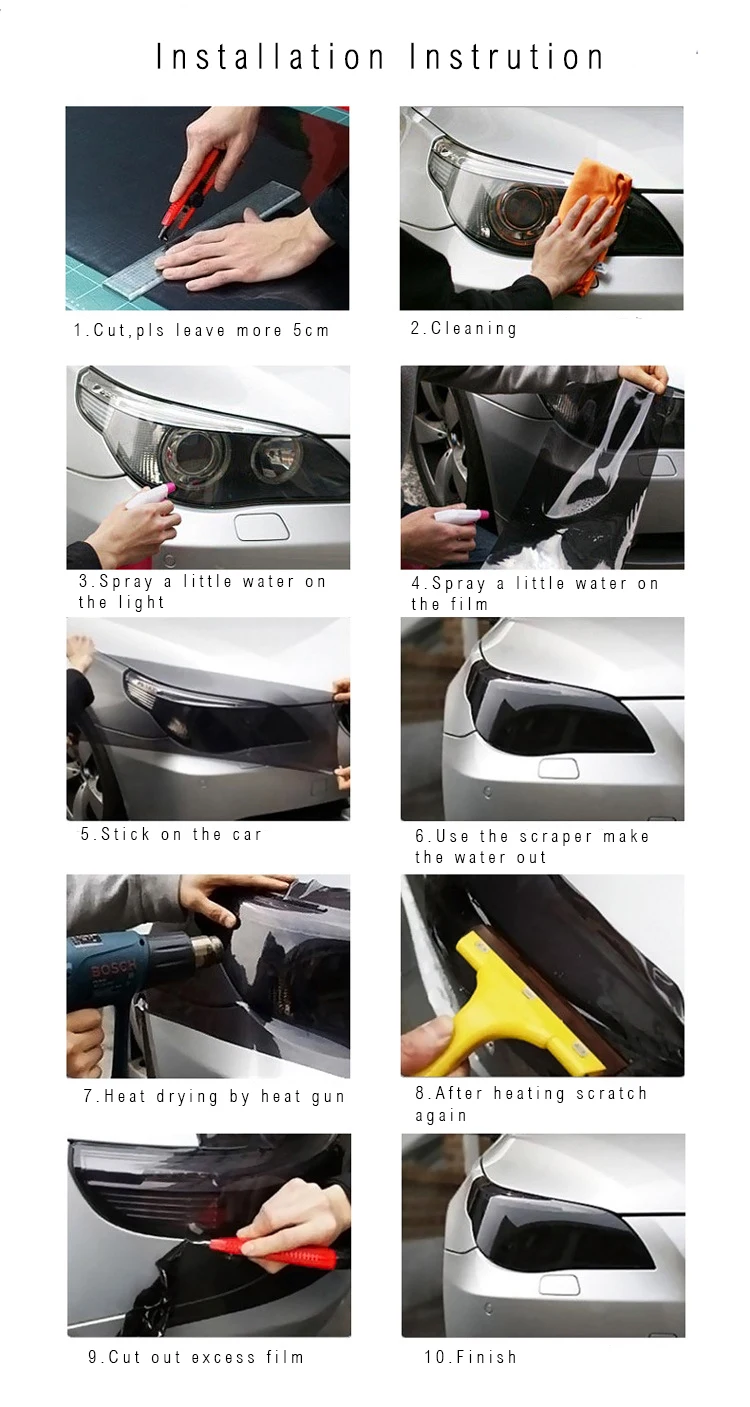 Installation Instrution

1.Cut,pls leave more 5cm

2.Cleaning

3.Spray a little water on the light

4.Spray a little water on the film

5.Stick on the car

6.Use the scraper make the water out

BOSCH

7.Heat drying by heat gun

8.After heating scratch again

9.Cut out excess film

10.Finish