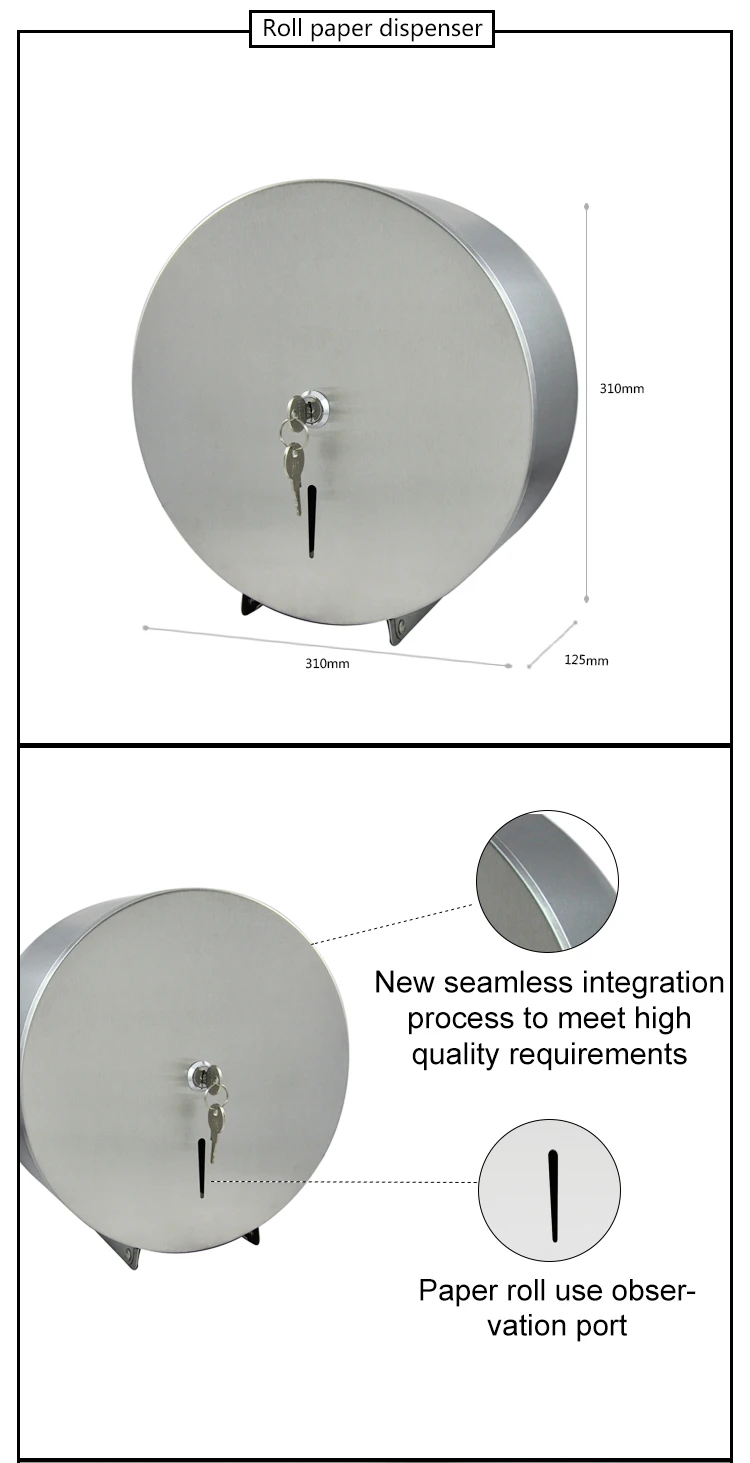 Roll paper dispenser

310mm

310mm

125mm

New seamless integration process to meet high quality requirements

Paper roll use observation port