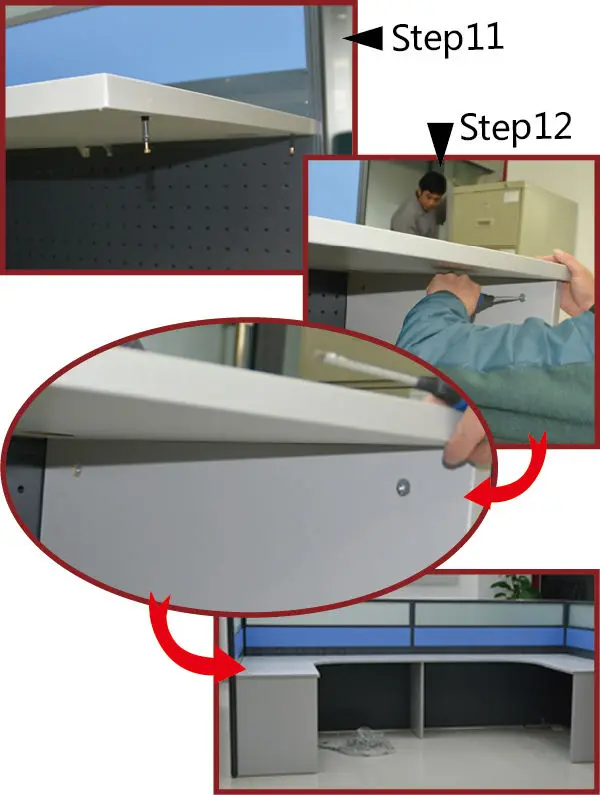 Step11

Step12