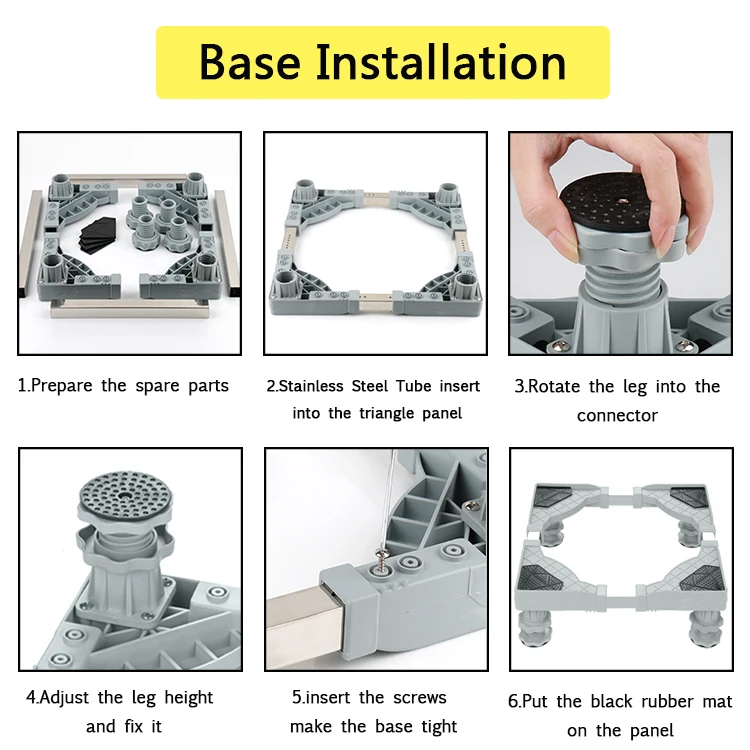 Base Installation

1.Prepare the spare parts

2.Stainless Steel Tube insert into the triangle panel

3.Rotate the leg into the connector

4.Adjust the leg height and fix it

5.insert the screws make the base tight

6.Put the black rubber mat on the panel