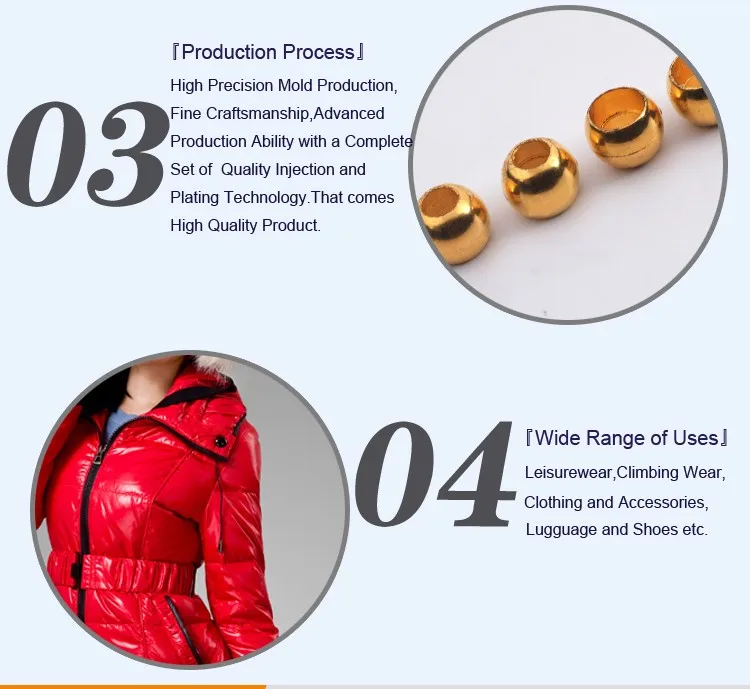 03

『Production Process』

High Precision Mold Production, Fine Craftsmanship,Advanced Production Ability with a Complete Set of  Quality Injection and Plating Technology.That comes High Quality Product.

04

『Wide Range of Uses』

Leisurewear,Climbing Wear, Clothing and Accessories, Lugguage and Shoes etc.