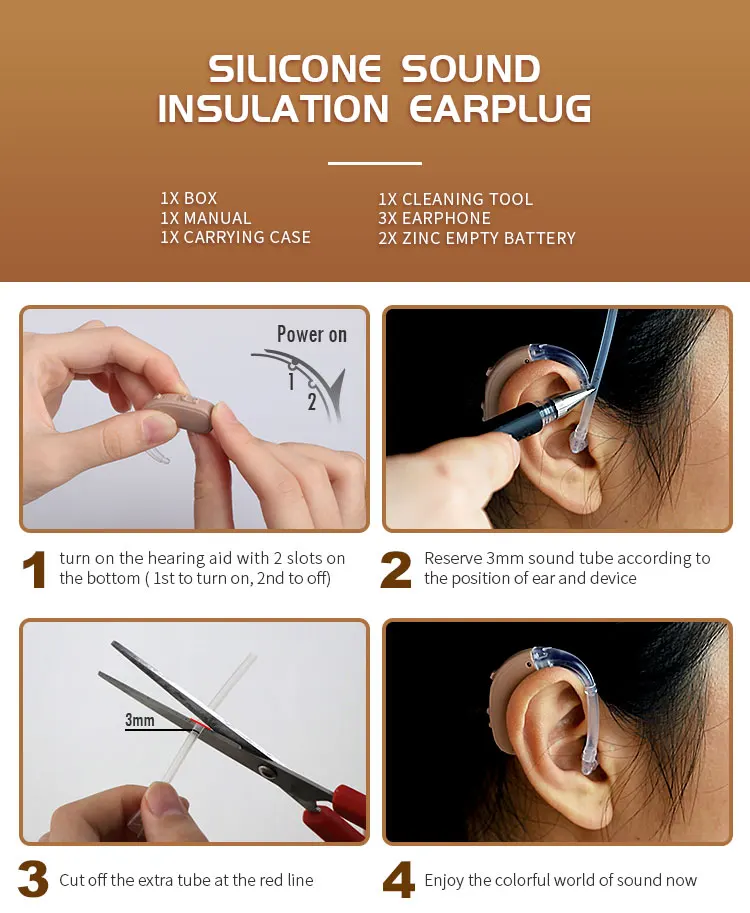 SILICONE SOUND INSULATION EARPLUG

1X BOX
1X MANUAL
1X CARRYING CASE

1X CLEANING TOOL
3X EARPHONE
2X ZINC EMPTY BATTERY

Power on
1
2

1 turn on the hearing aid with 2 slots on the bottom ( 1st to turn on, 2nd to off)

2 Reserve 3mm sound tube according to the position of ear and device

3mm

3 Cut off the extra tube at the red line

4 Enjoy the colorful world of sound now