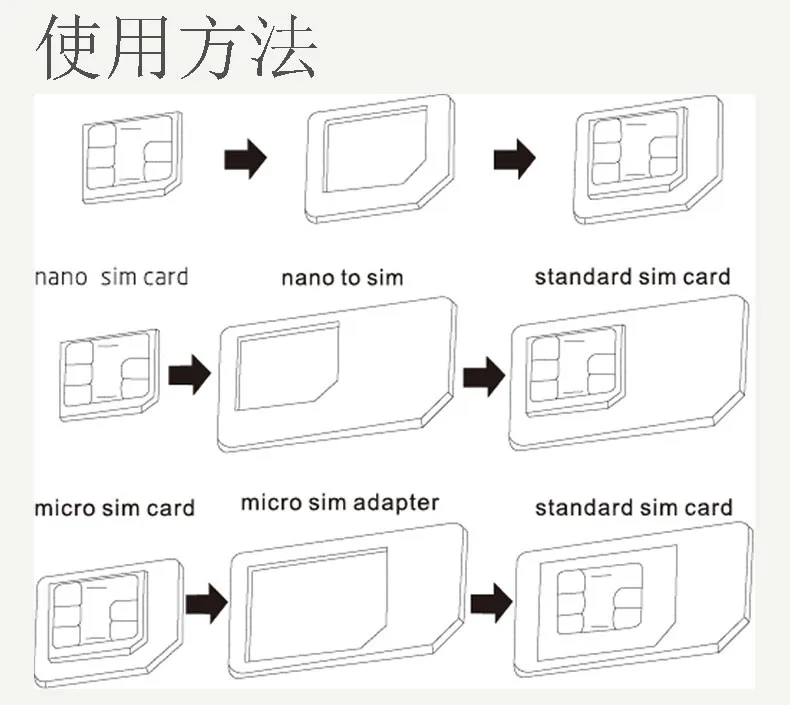 使用方法

nano sim card

nano to sim

standard sim card

micro sim card

micro sim adapter

standard sim card