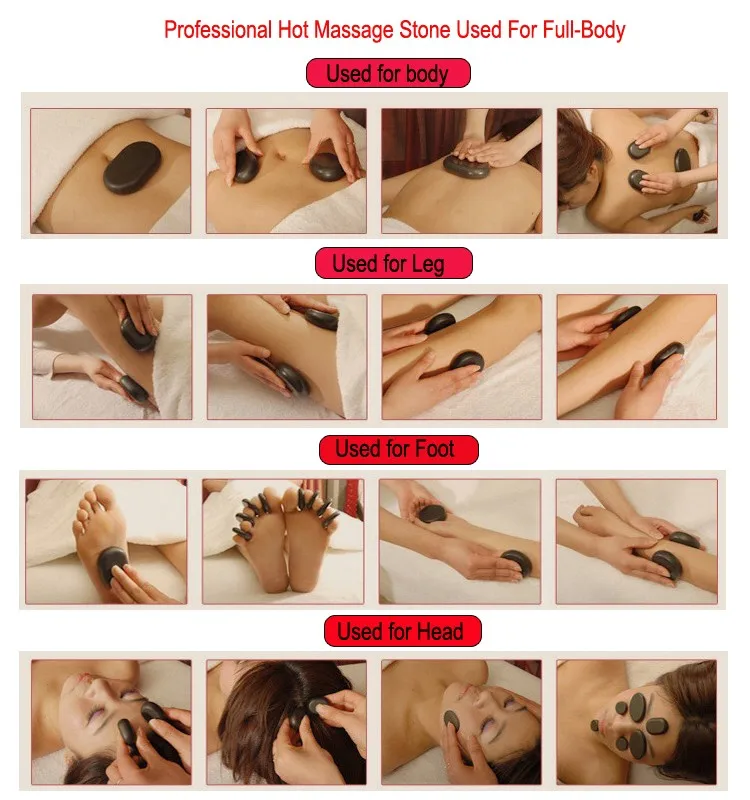 Professional Hot Massage Stone Used For Full-Body

Used for body

Used for Leg

Used for Foot

Used for Head