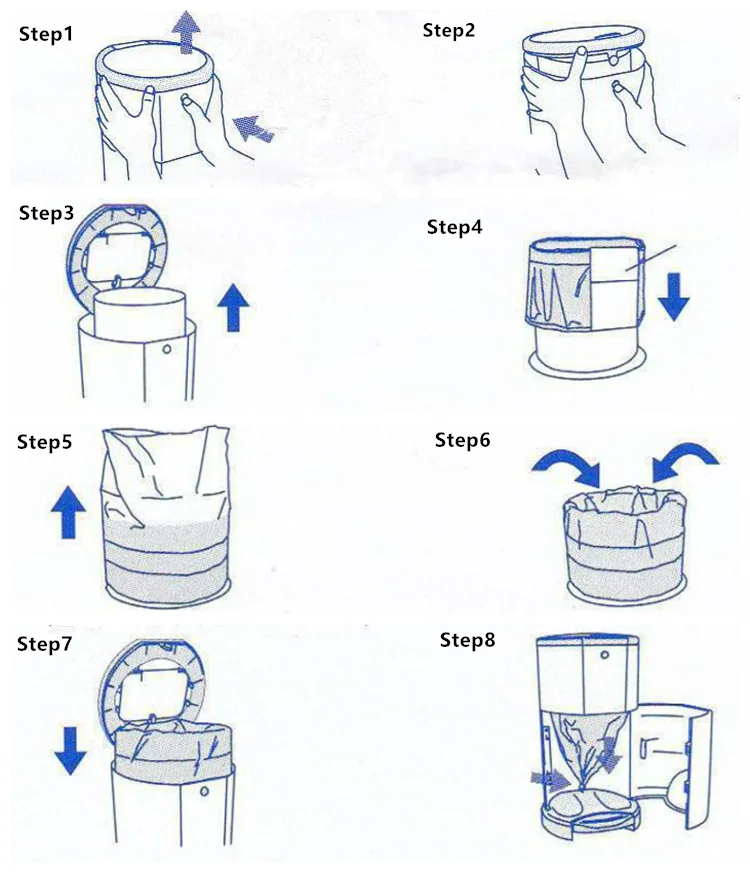 Step1

Step2

Step3

Step4

Step5

Step6

Step7

Step8