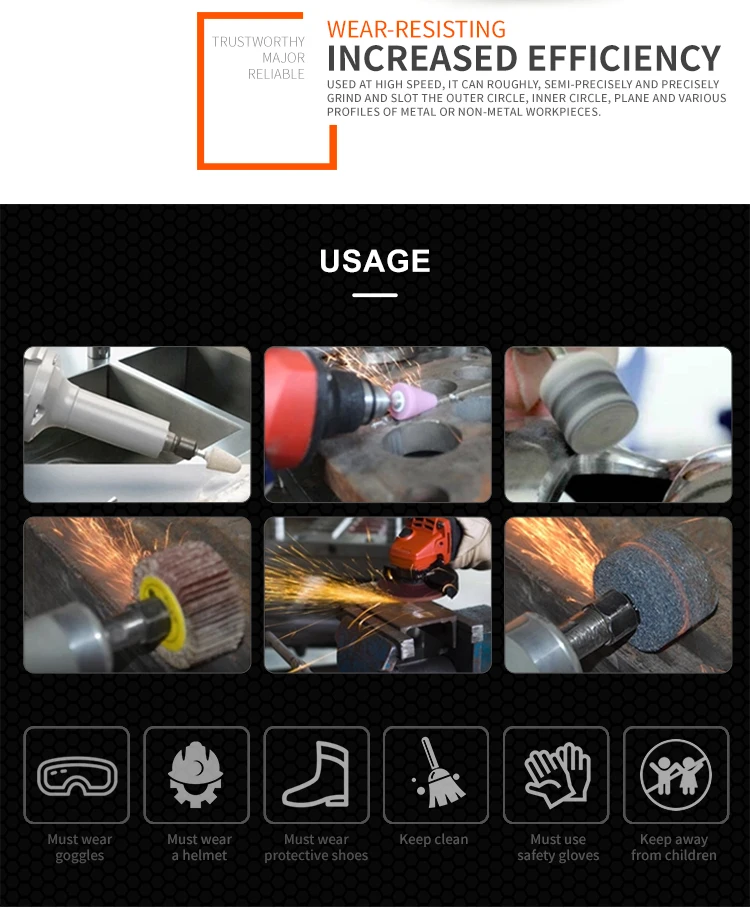 TRUSTWORTHY
MAJOR
RELIABLE

WEAR-RESISTING
INCREASED EFFICIENCY
USED AT HIGH SPEED, IT CAN ROUGHLY, SEMI-PRECISELY AND PRECISELY GRIND AND SLOT THE OUTER CIRCLE, INNER CIRCLE, PLANE AND VARIOUS PROFILES OF METAL OR NON-METAL WORKPIECES.

USAGE

Must wear goggles

Must wear a helmet

Must wear protective shoes

Keep clean

Must use safety gloves

Keep away from children