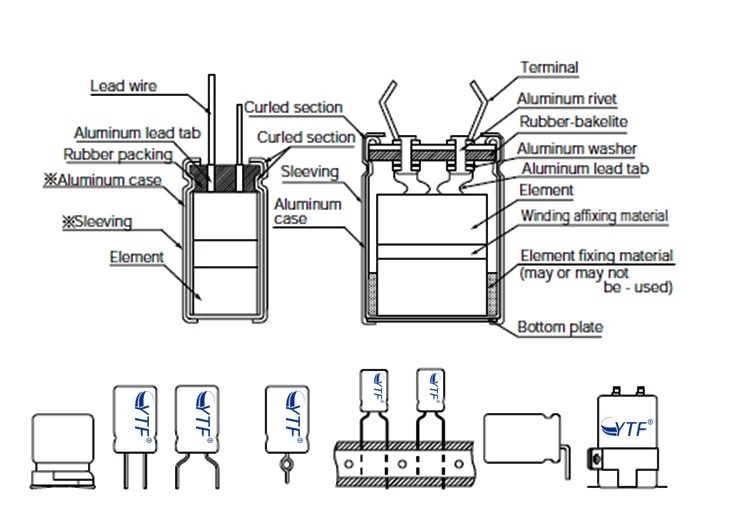 Lead wire
Aluminum lead tab
Rubber packing
※Aluminum case
※Sleeving
Element
Curled section
Curled section
Sleeving
Aluminum case
Terminal
Aluminum rivet
Rubber-bakelite
Aluminum washer
Aluminum lead tab
Element
Winding affixing material
Element fixing material (may or may not be - used)
Bottom plate
YTF®
YTF®
YTF®
YTF
YTF
YTF®