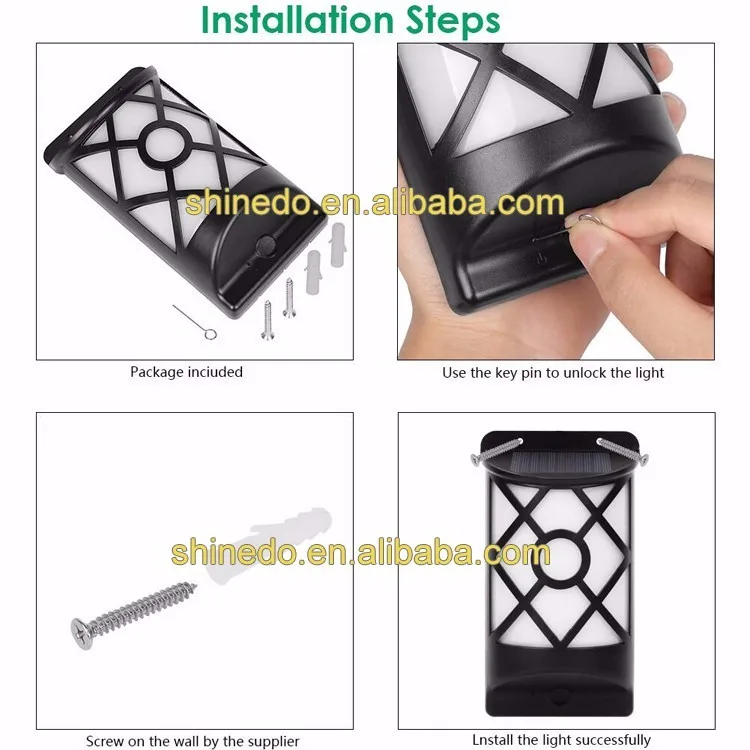 Installation Steps

shinedo.en.alibaba.com

Package inciuded

Use the key pin to unlock the light

shinedo.en.alibaba.com

Screw on the wall by the supplier

Lnstall the light successfully